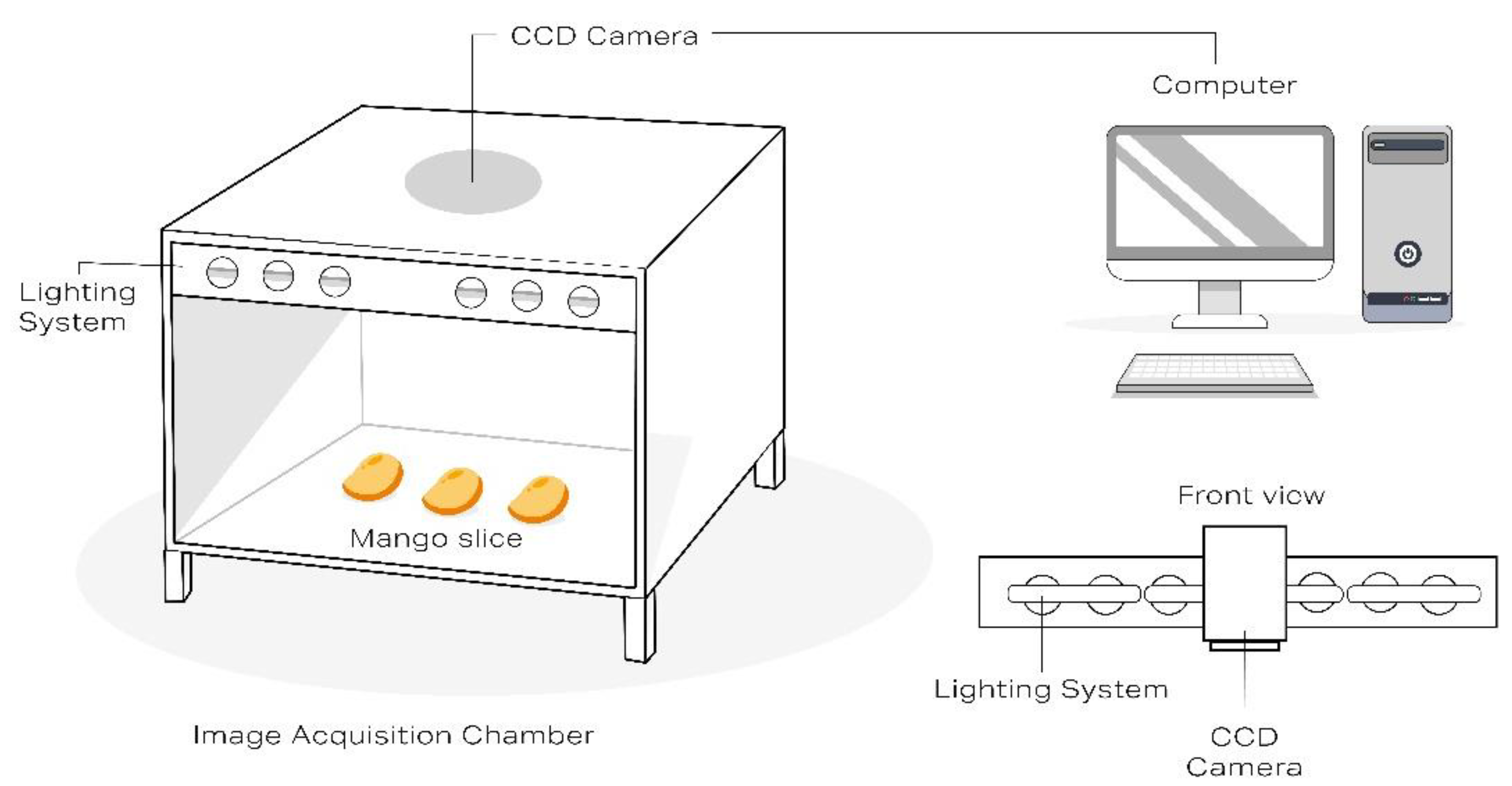 CCD Camera

Computer

Lighting System

Mango slice

Image Acquisition Chamber

Front view

Lighting System

CCD Camera