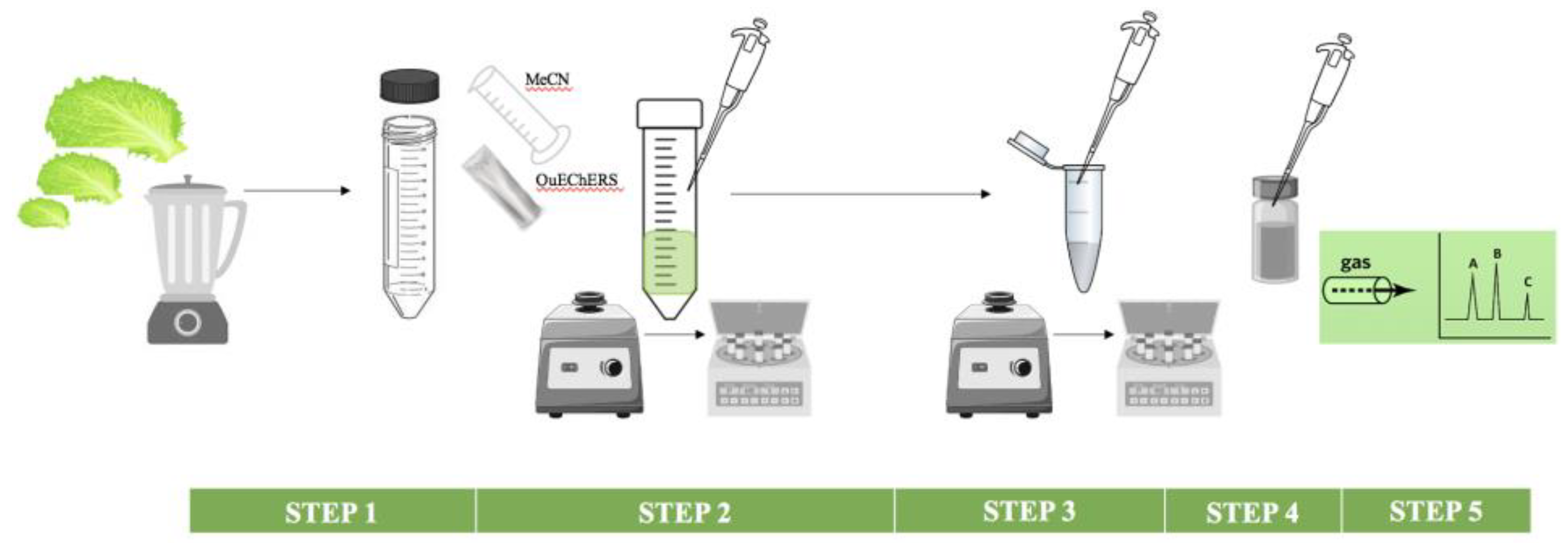 MeCN

QuEChERS

gas

A

B

C

STEP 1

STEP 2

STEP 3

STEP 4

STEP 5