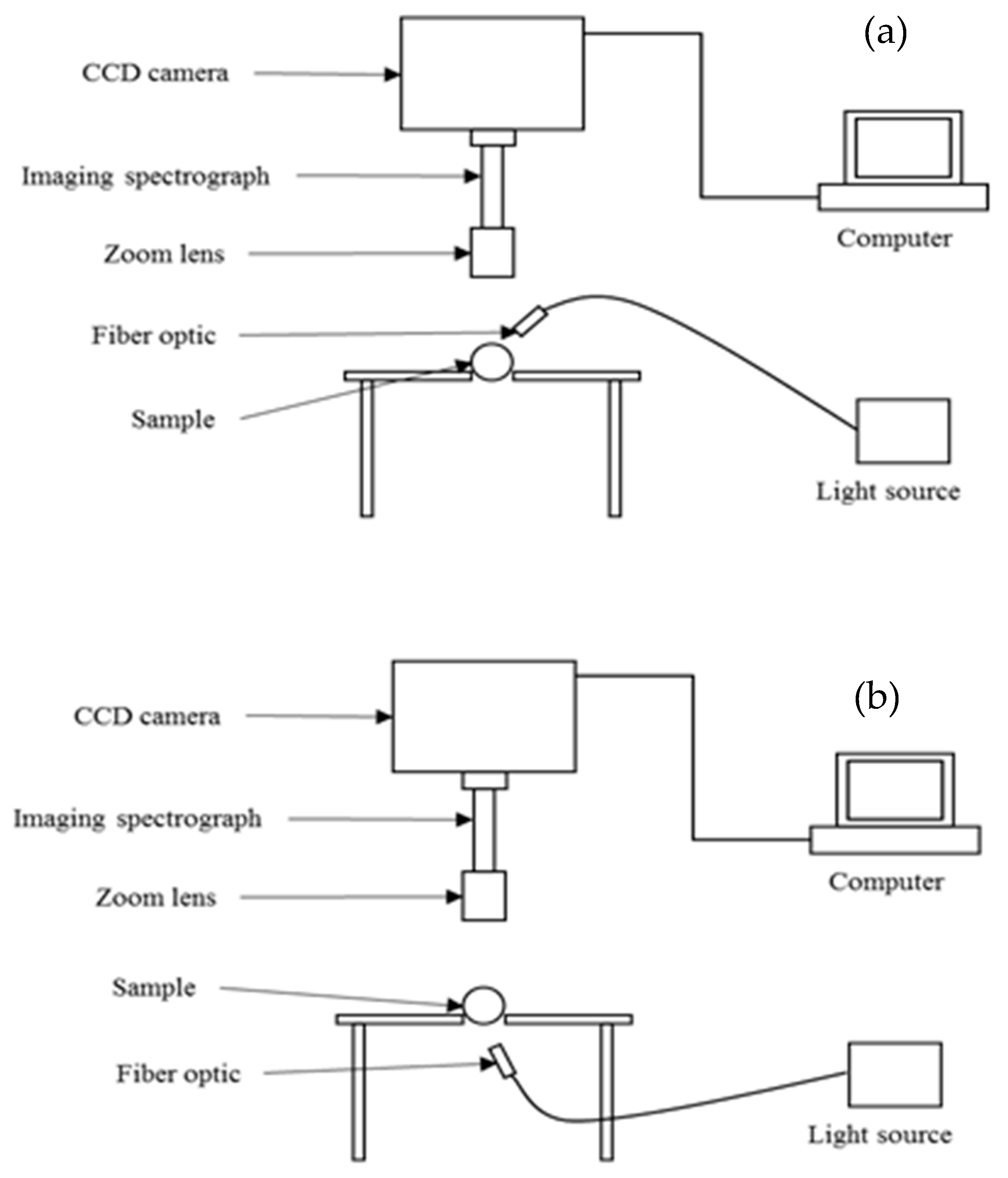 (a)

CCD camera

Imaging spectrograph

Zoom lens

Computer

Fiber optic

Sample

Light source

(b)

CCD camera

Imaging spectrograph

Zoom lens

Computer

Sample

Fiber optic

Light source