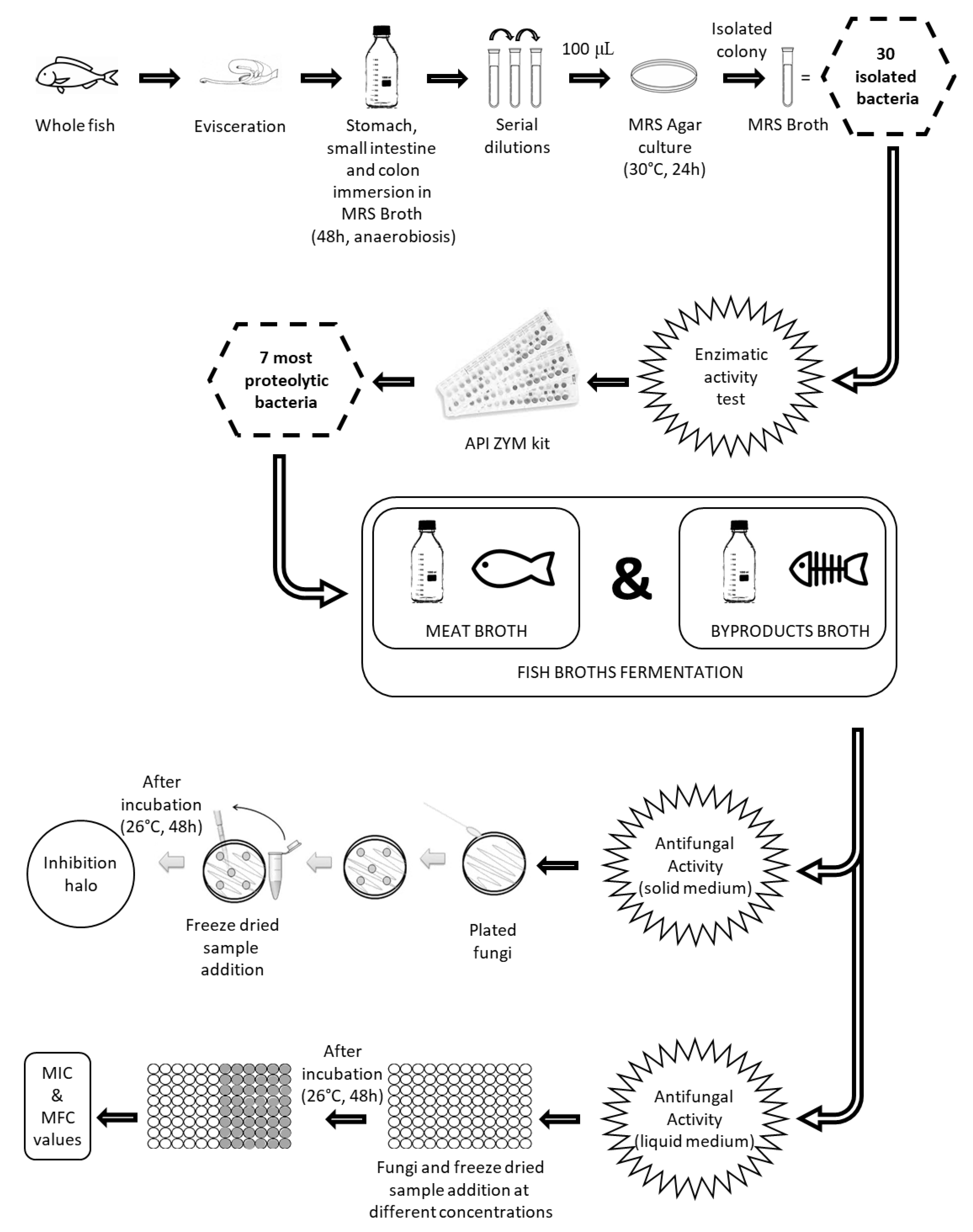 Whole fish

Evisceration

Stomach, small intestine and colon immersion in MRS Broth (48h, anaerobiosis)

Serial dilutions

100 μL

MRS Agar culture (30°C, 24h)

Isolated colony

MRS Broth

=

30 isolated bacteria

Enzimatic activity test

API ZYM kit

7 most proteolytic bacteria

MEAT BROTH

&

BYPRODUCTS BROTH

FISH BROTHS FERMENTATION

Antifungal Activity (solid medium)

Plated fungi

Freeze dried sample addition

After incubation (26°C, 48h)

Inhibition halo

Antifungal Activity (liquid medium)

Fungi and freeze dried sample addition at different concentrations

After incubation (26°C, 48h)

MIC & MFC values