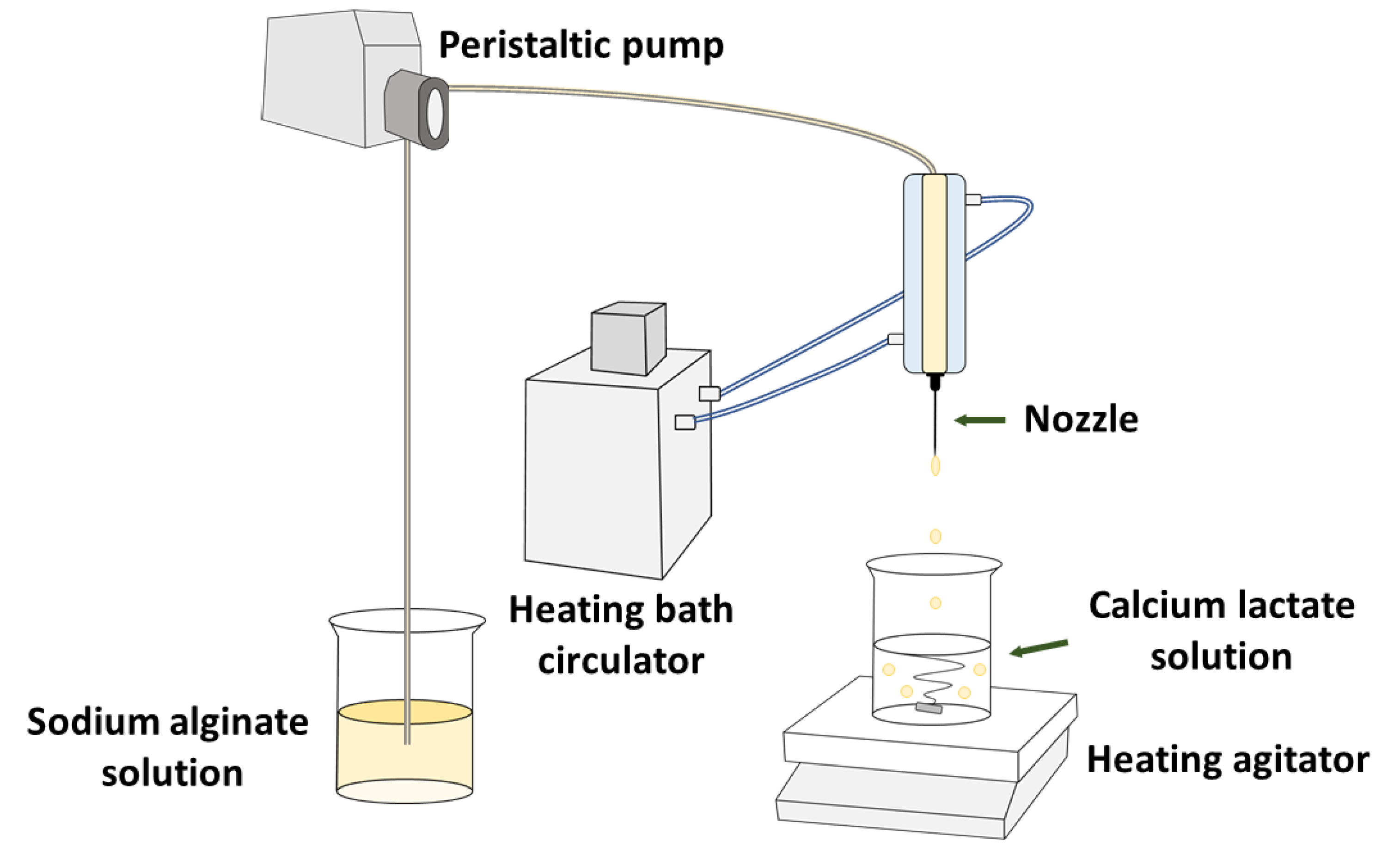 Peristaltic pump

Nozzle

Heating bath circulator

Calcium lactate solution

Sodium alginate solution

Heating agitator