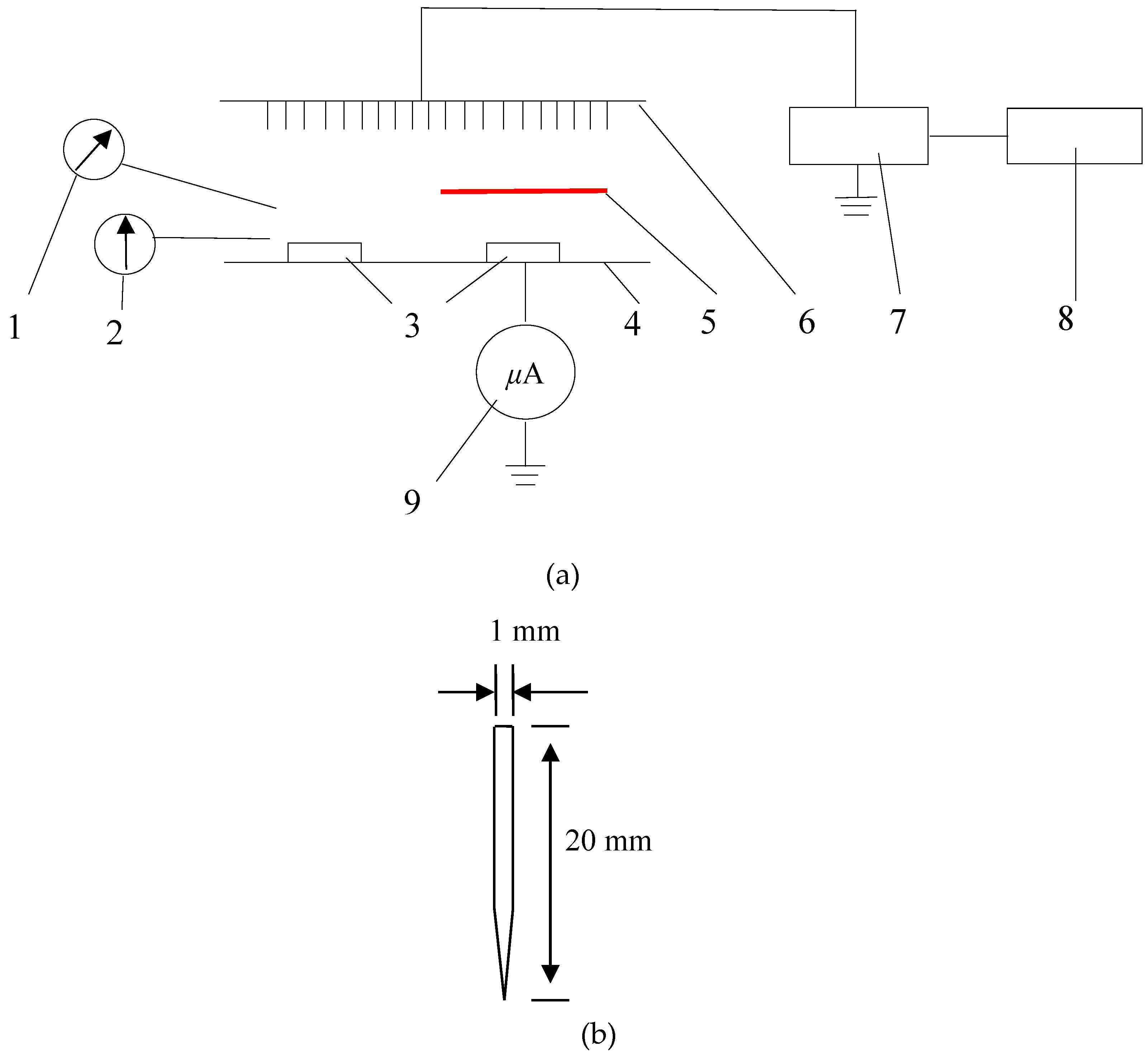 1
2
3
4
5
6
7
8
$\mu$A
9

(a)

1 mm

20 mm

(b)