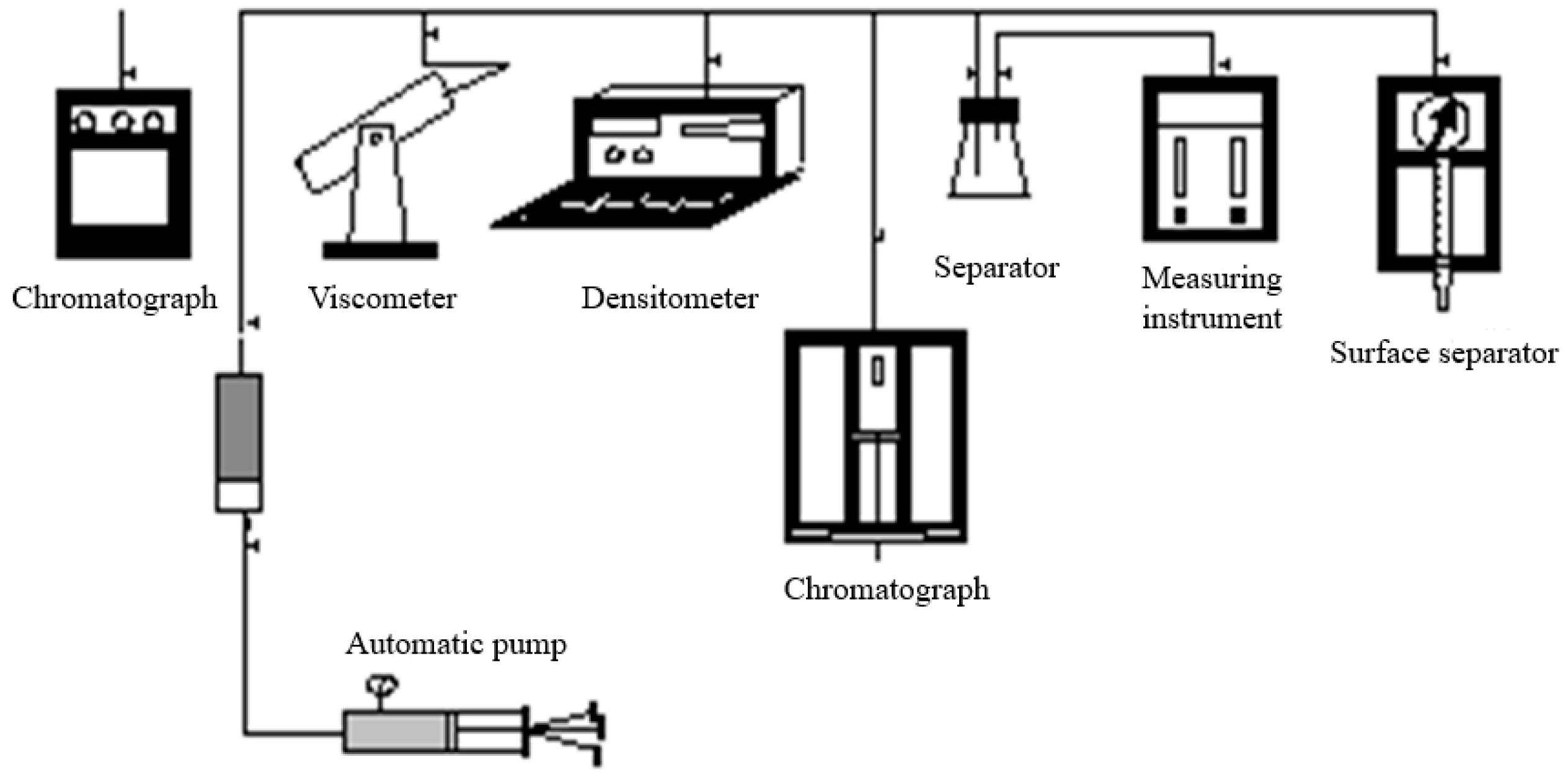 Chromatograph

Viscometer

Densitometer

Separator

Measuring instrument

Surface separator

Chromatograph

Automatic pump