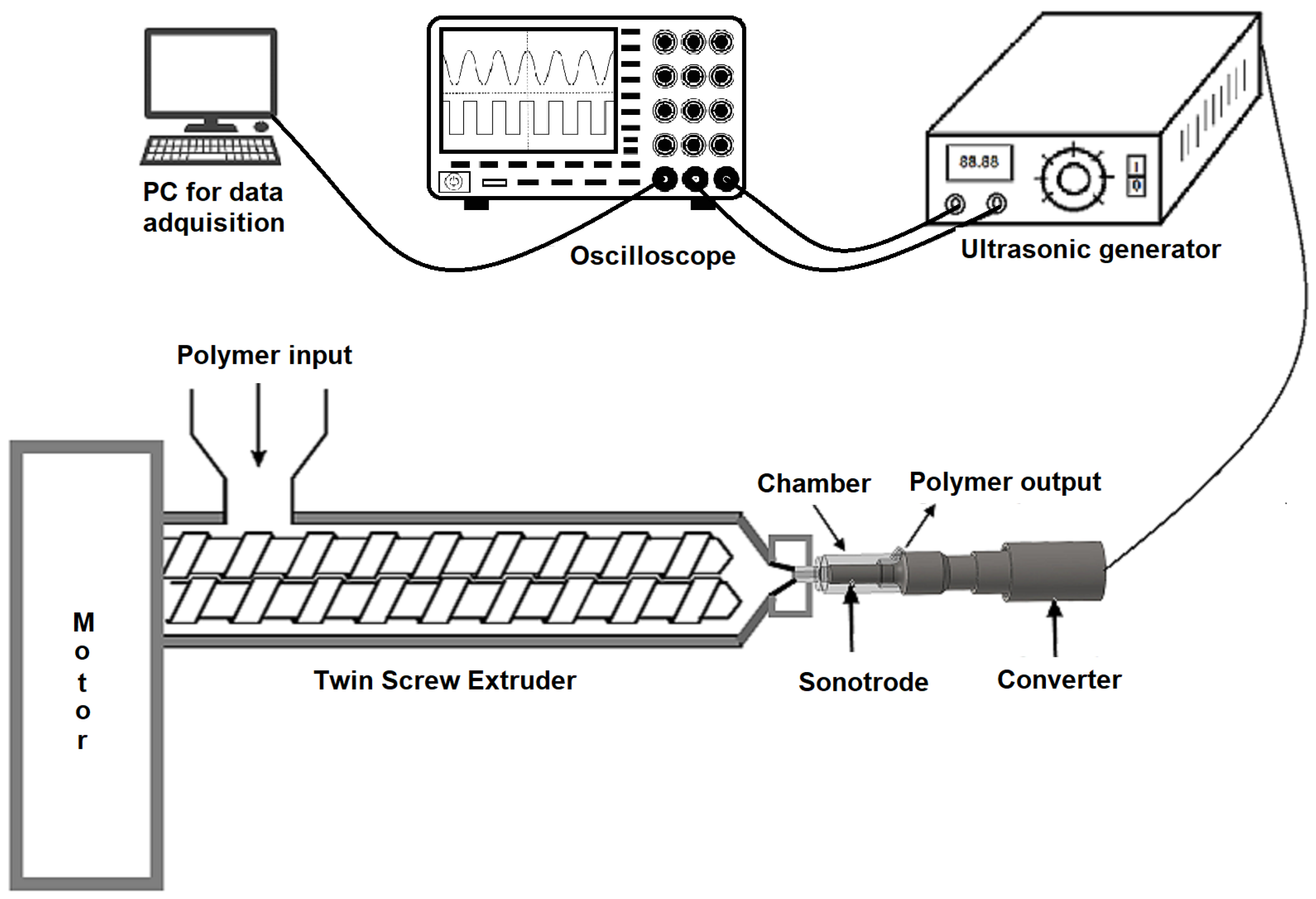 PC for data adquisition

Oscilloscope

88.88

I
0

Ultrasonic generator

Polymer input

Chamber

Polymer output

M
o
t
o
r

Twin Screw Extruder

Sonotrode

Converter