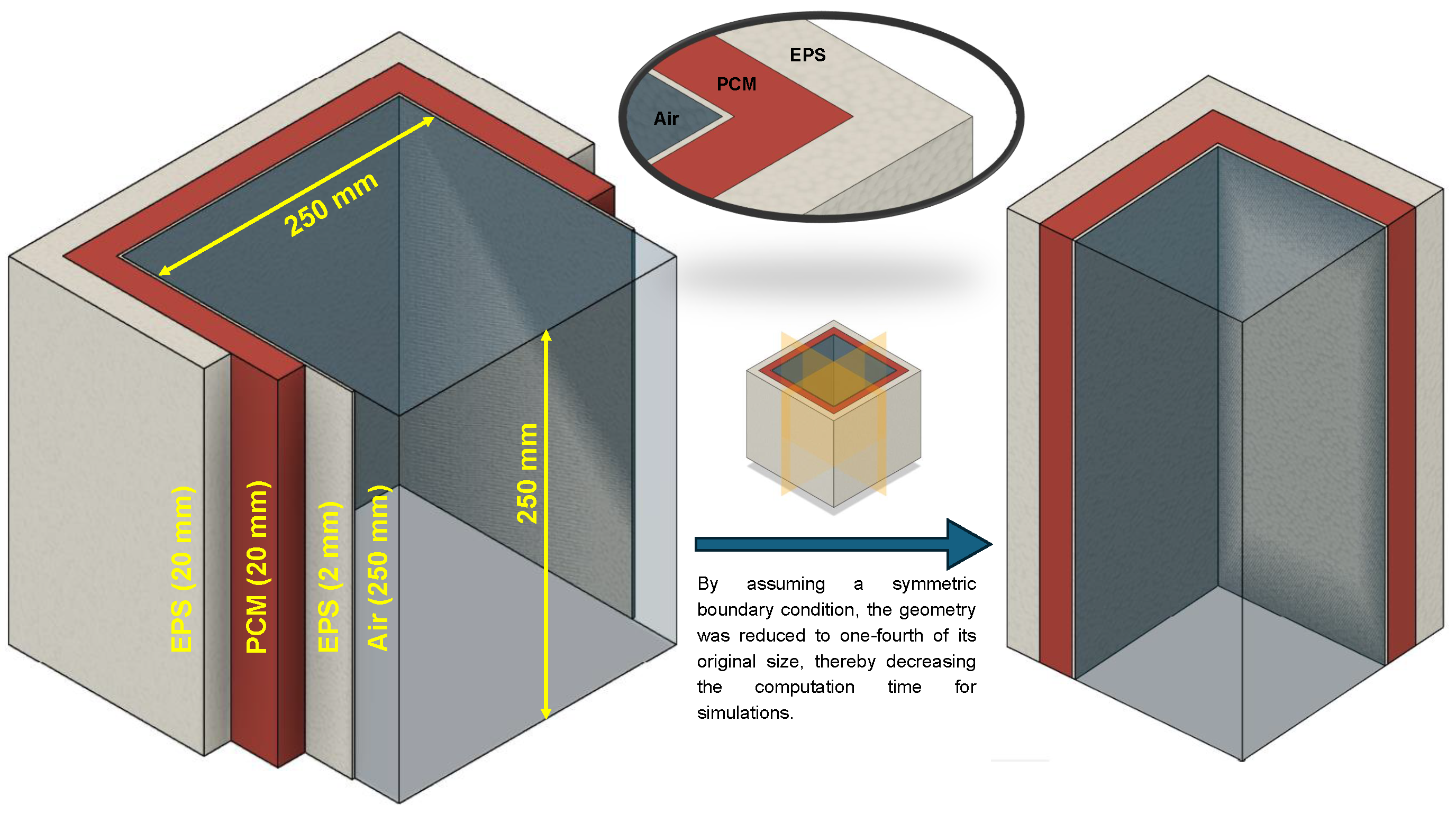 250 mm

EPS (20 mm)

PCM (20 mm)

EPS (2 mm)

Air (250 mm)

250 mm

EPS

PCM

Air

By assuming a symmetric boundary condition, the geometry was reduced to one-fourth of its original size, thereby decreasing the computation time for simulations.