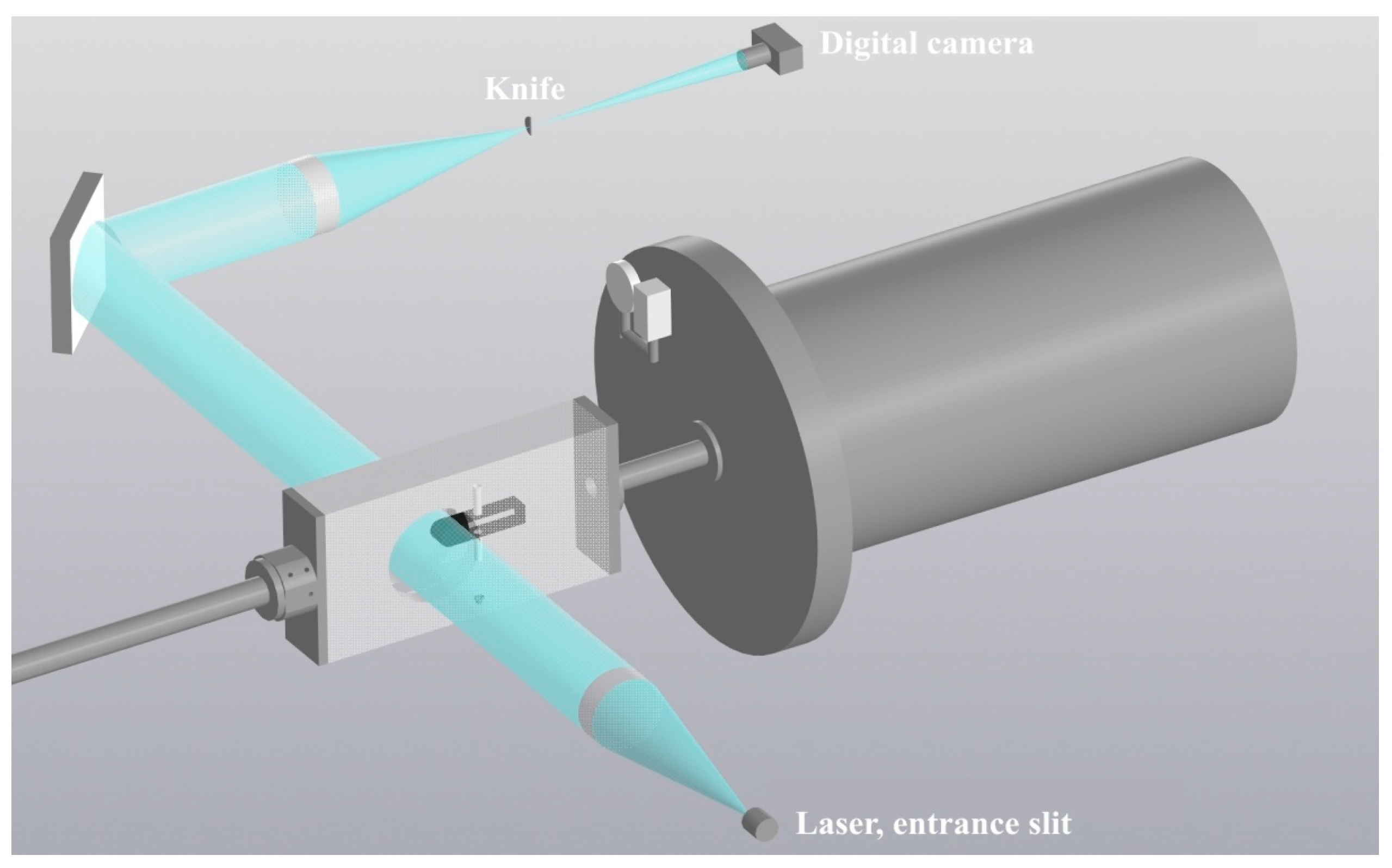 Digital camera

Knife

Laser, entrance slit