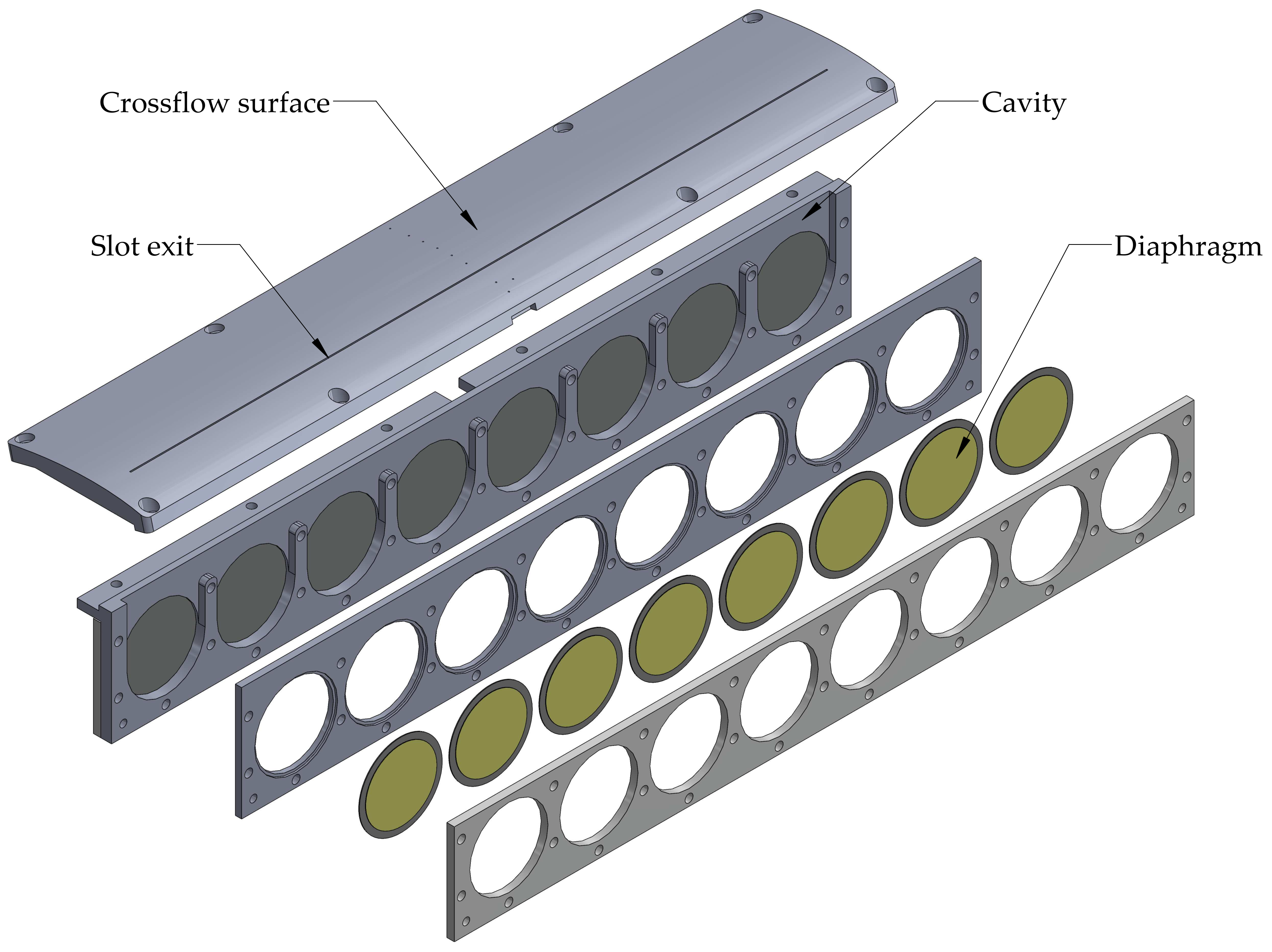 Crossflow surface

Cavity

Slot exit

Diaphragm