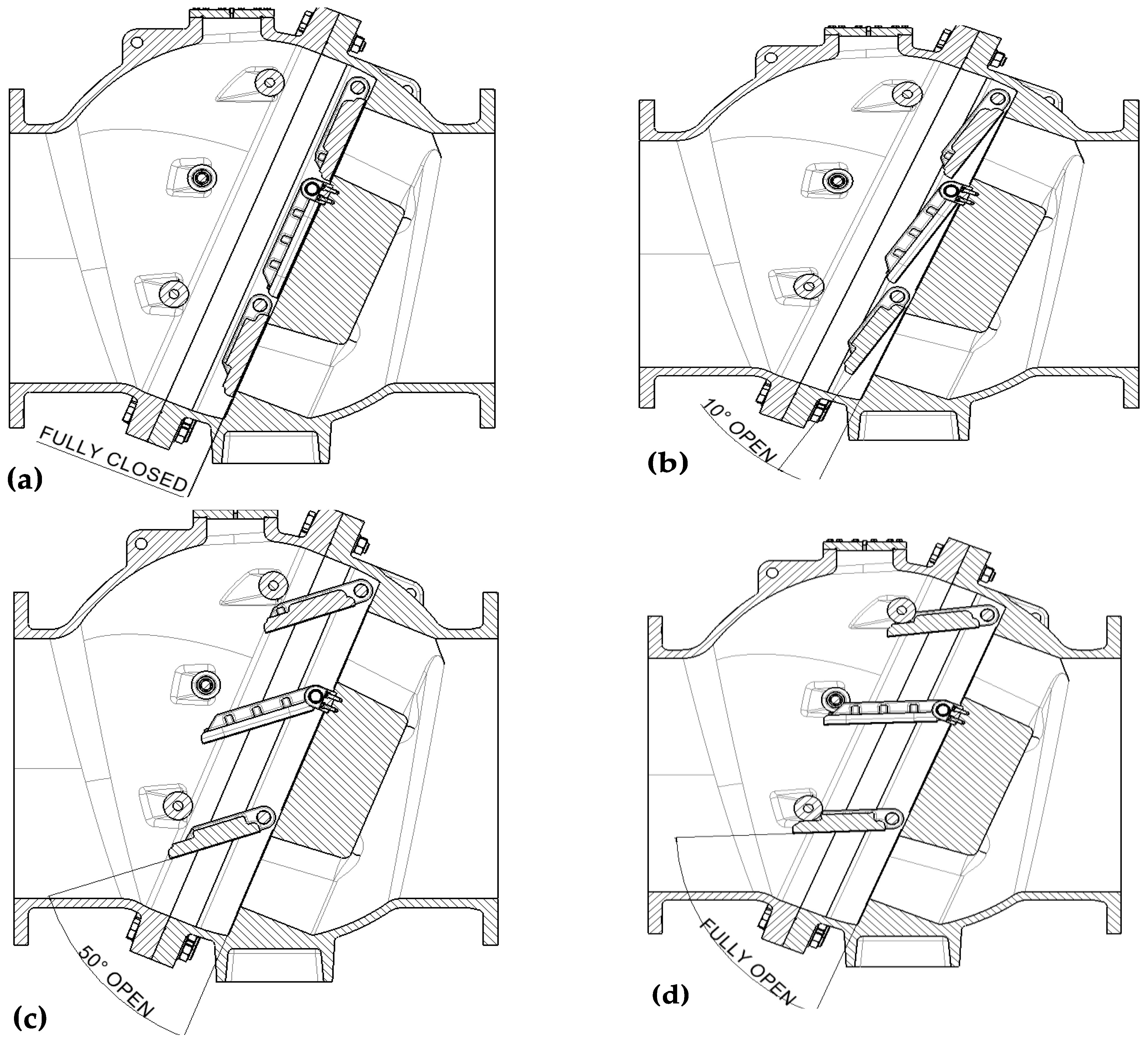 FULLY CLOSED

(a)

10° OPEN

(b)

50° OPEN

(c)

FULLY OPEN

(d)