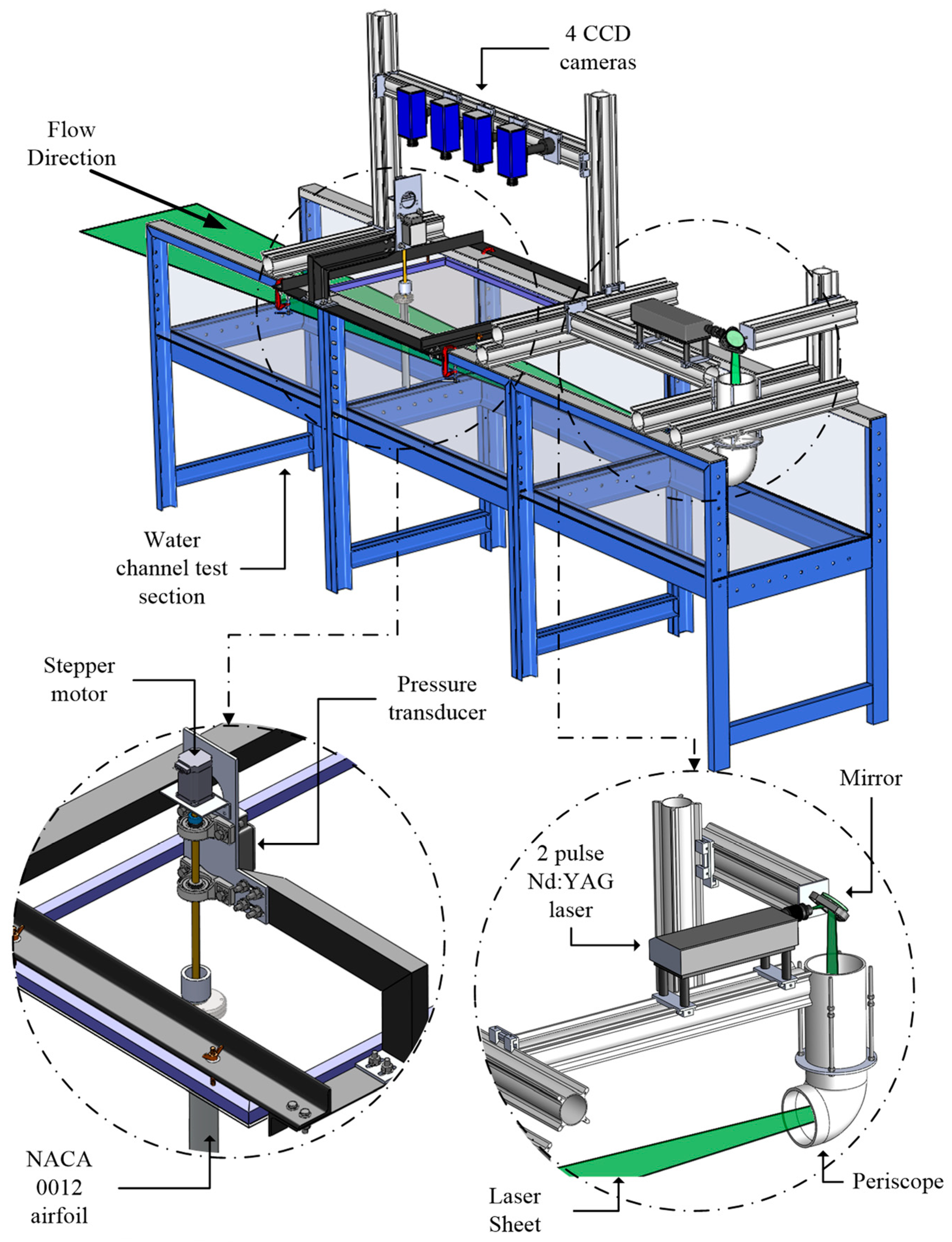 4 CCD cameras

Flow Direction

Water channel test section

Stepper motor

Pressure transducer

Mirror

2 pulse Nd:YAG laser

NACA 0012 airfoil

Laser Sheet

Periscope