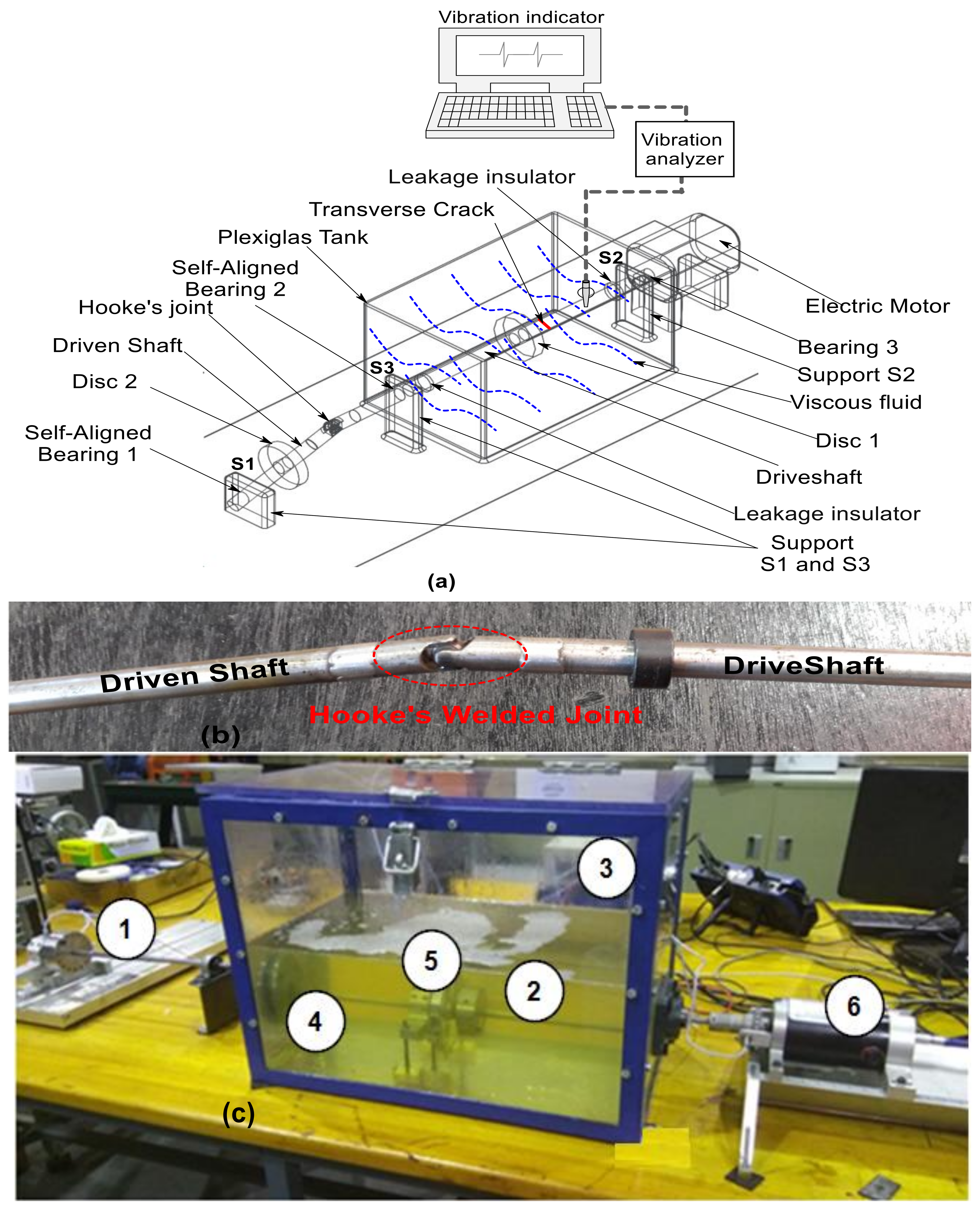 Vibration indicator

Vibration analyzer

Leakage insulator

Transverse Crack

Plexiglas Tank

Self-Aligned Bearing 2

Hooke's joint

Driven Shaft

Disc 2

Self-Aligned Bearing 1

S1

S3

S2

Electric Motor

Bearing 3

Support S2

Viscous fluid

Disc 1

Driveshaft

Leakage insulator

Support S1 and S3

(a)

Driven Shaft

DriveShaft

Hooke's Welded Joint

(b)

1

3

5

2

4

6

(c)