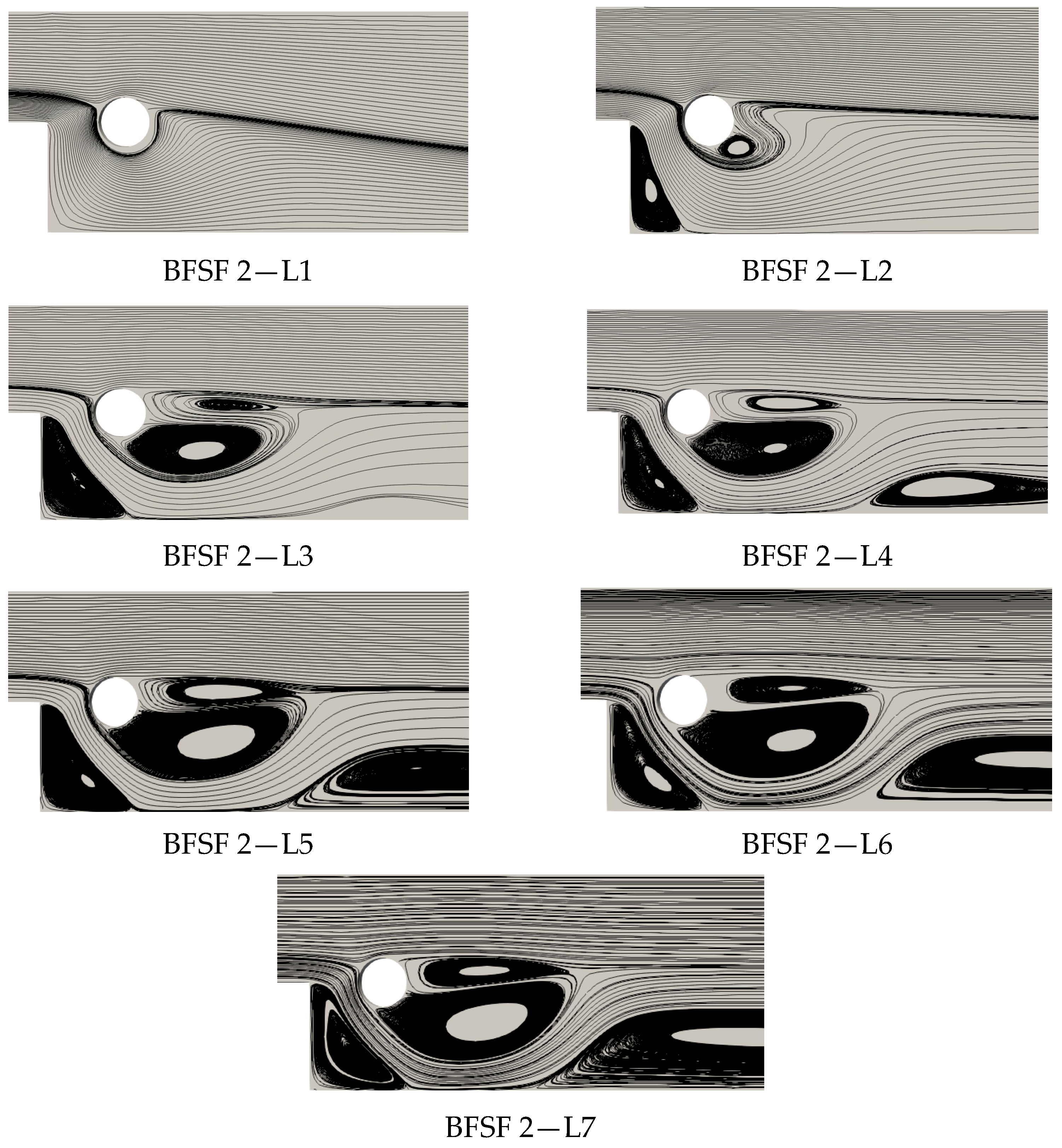 BFSF 2—L1

BFSF 2—L2

BFSF 2—L3

BFSF 2—L4

BFSF 2—L5

BFSF 2—L6

BFSF 2—L7