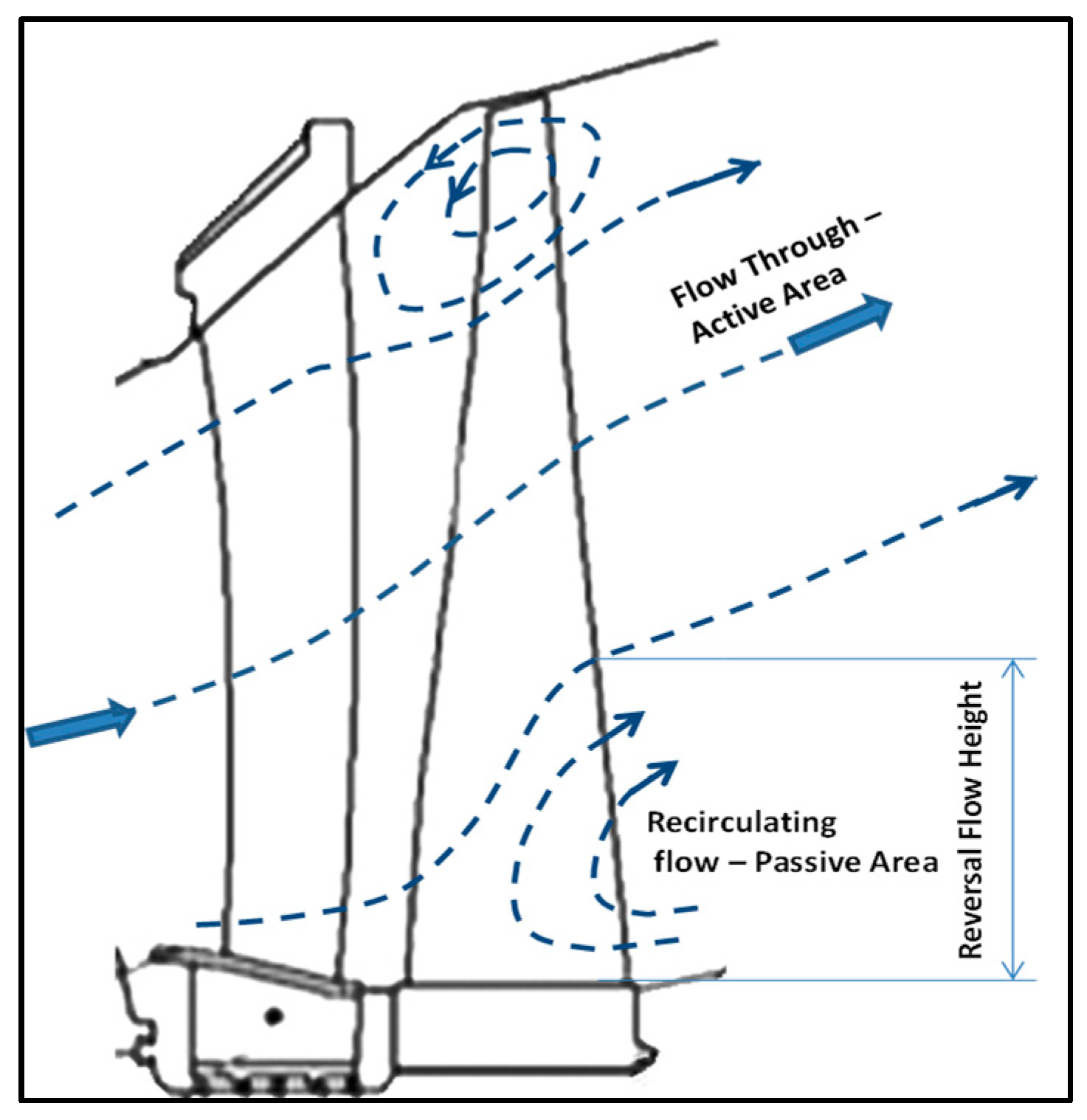 Flow Through – Active Area

Recirculating flow – Passive Area

Reversal Flow Height