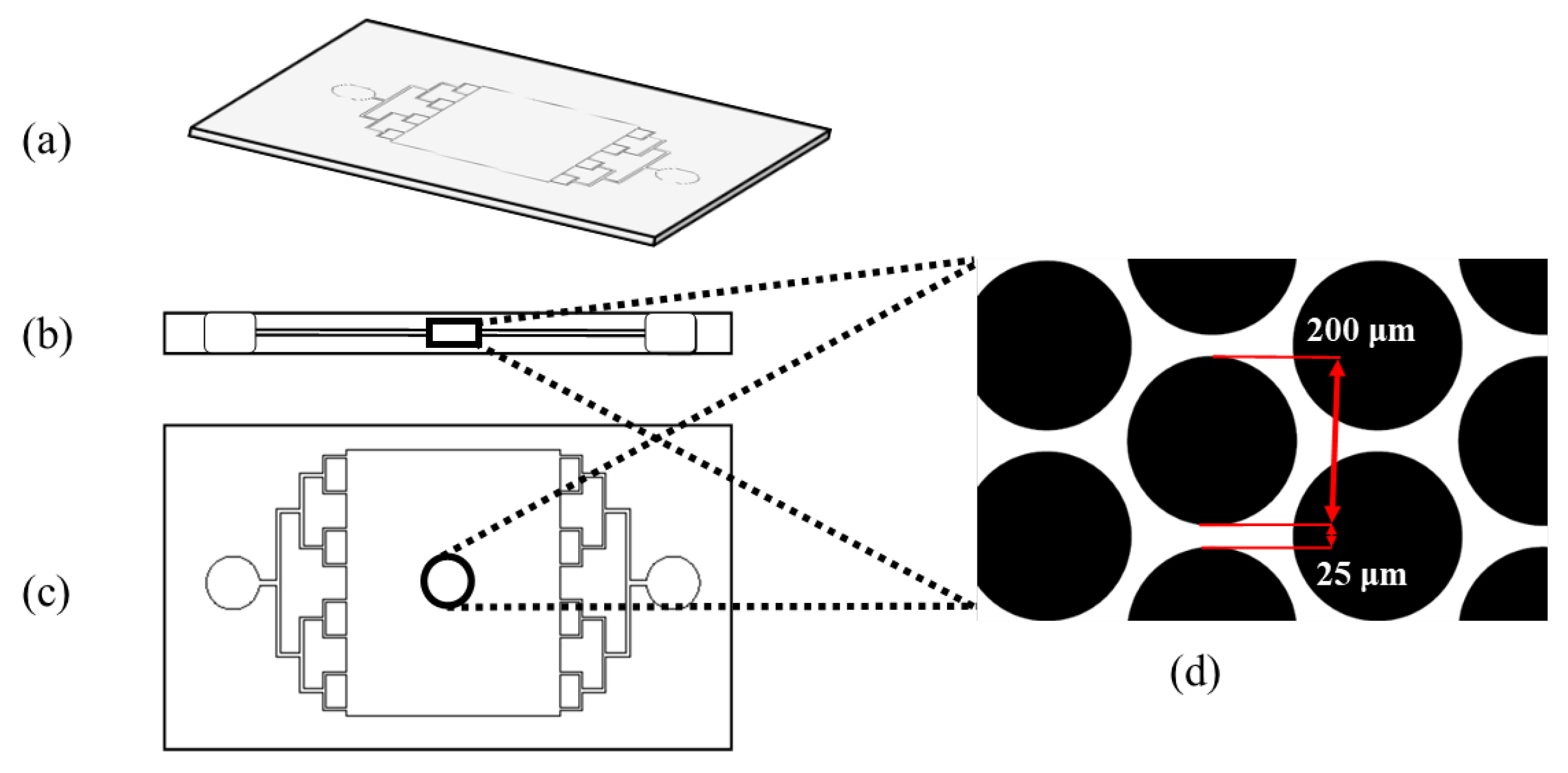 (a)

(b)

(c)

200 μm

25 μm

(d)