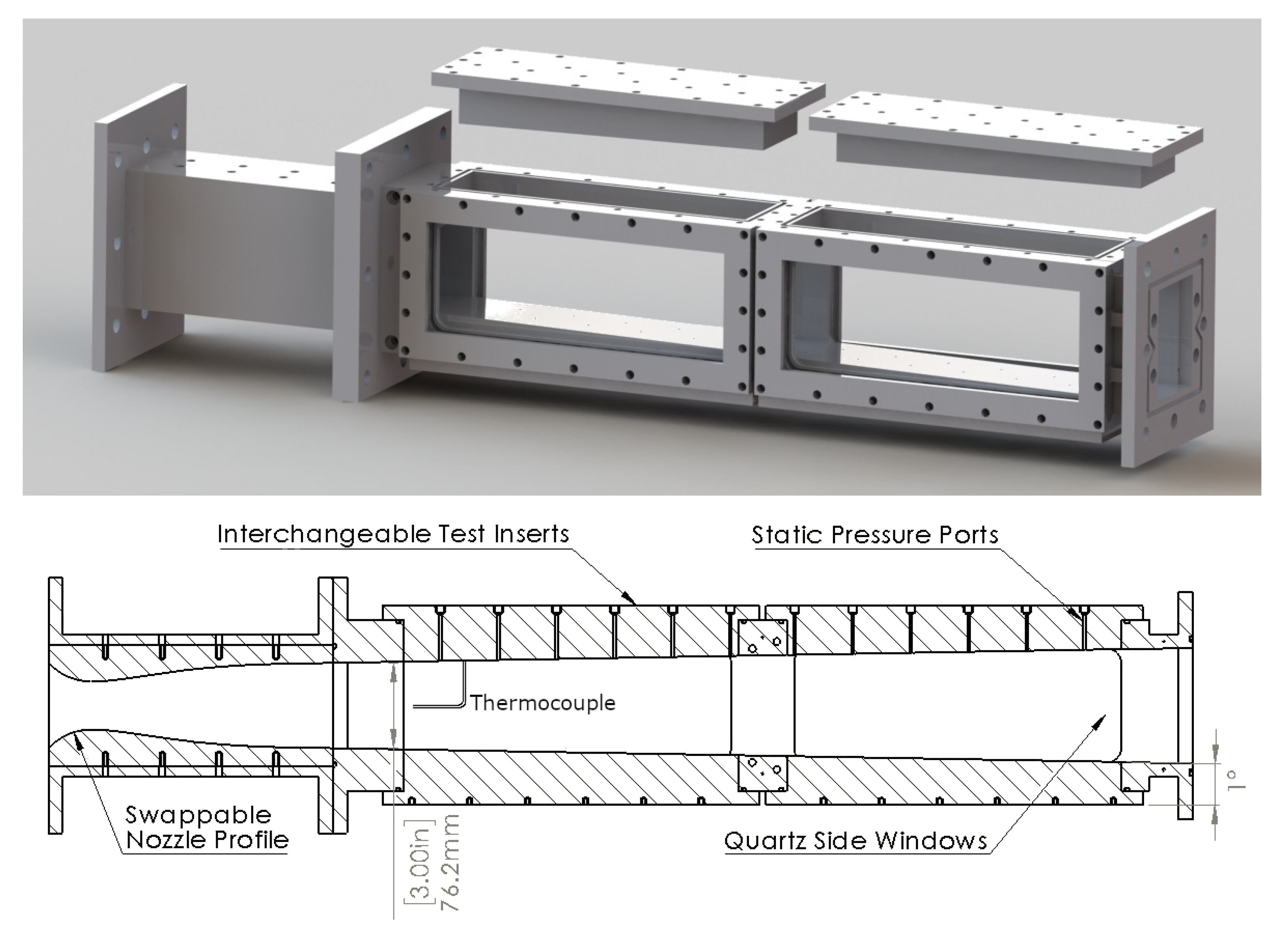 Interchangeable Test Inserts

Static Pressure Ports

Thermocouple

Swappable Nozzle Profile

[3.00in] 76.2mm

Quartz Side Windows

1°