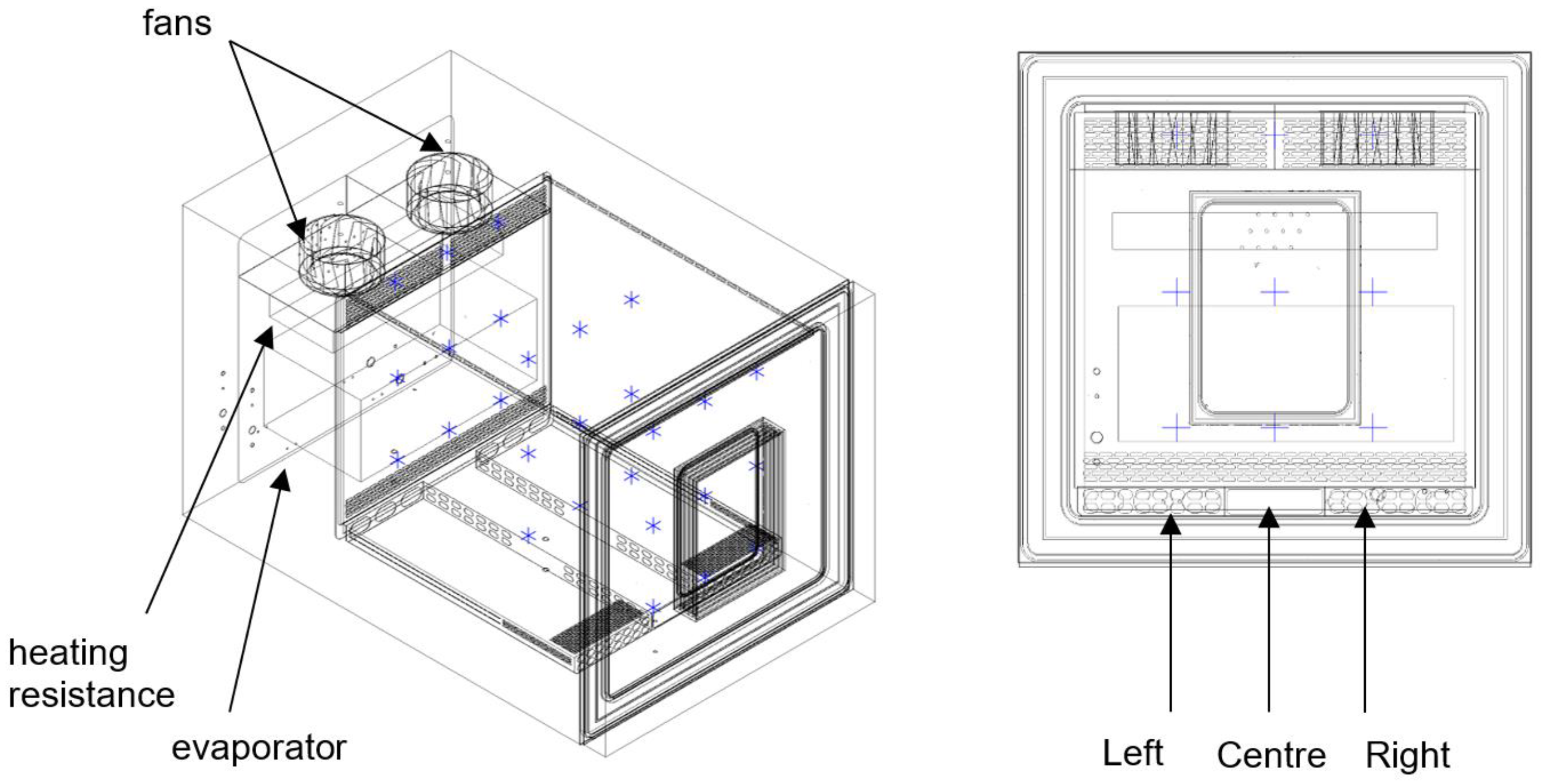 fans

heating resistance

evaporator

Left

Centre

Right