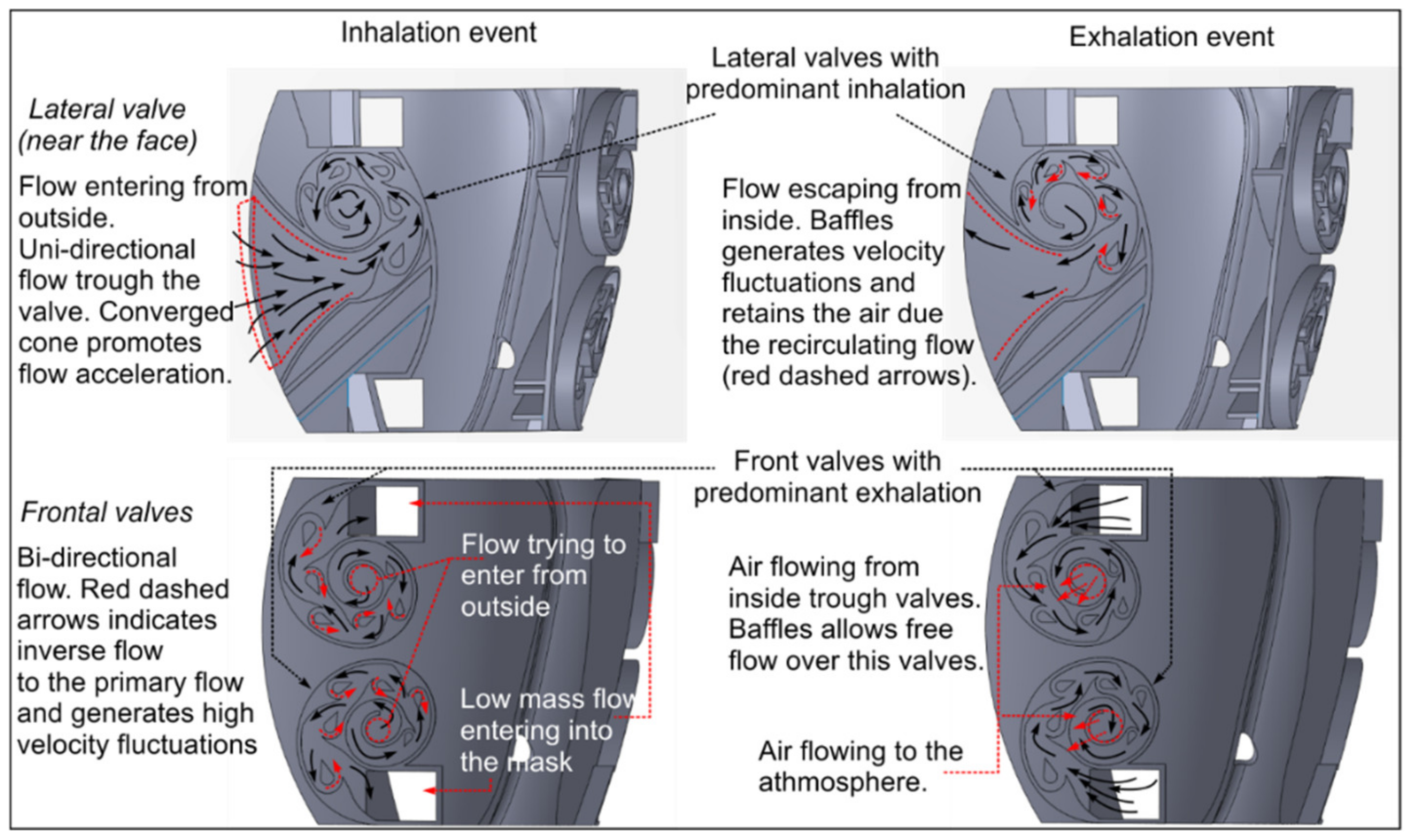 Inhalation event

Exhalation event

Lateral valves with predominant inhalation

Lateral valve (near the face)

Flow entering from outside. Uni-directional flow trough the valve. Converged cone promotes flow acceleration.

Flow escaping from inside. Baffles generates velocity fluctuations and retains the air due the recirculating flow (red dashed arrows).

Front valves with predominant exhalation

Frontal valves

Bi-directional flow. Red dashed arrows indicates inverse flow to the primary flow and generates high velocity fluctuations

Flow trying to enter from outside

Low mass flow entering into the mask

Air flowing from inside trough valves. Baffles allows free flow over this valves.

Air flowing to the athmosphere.