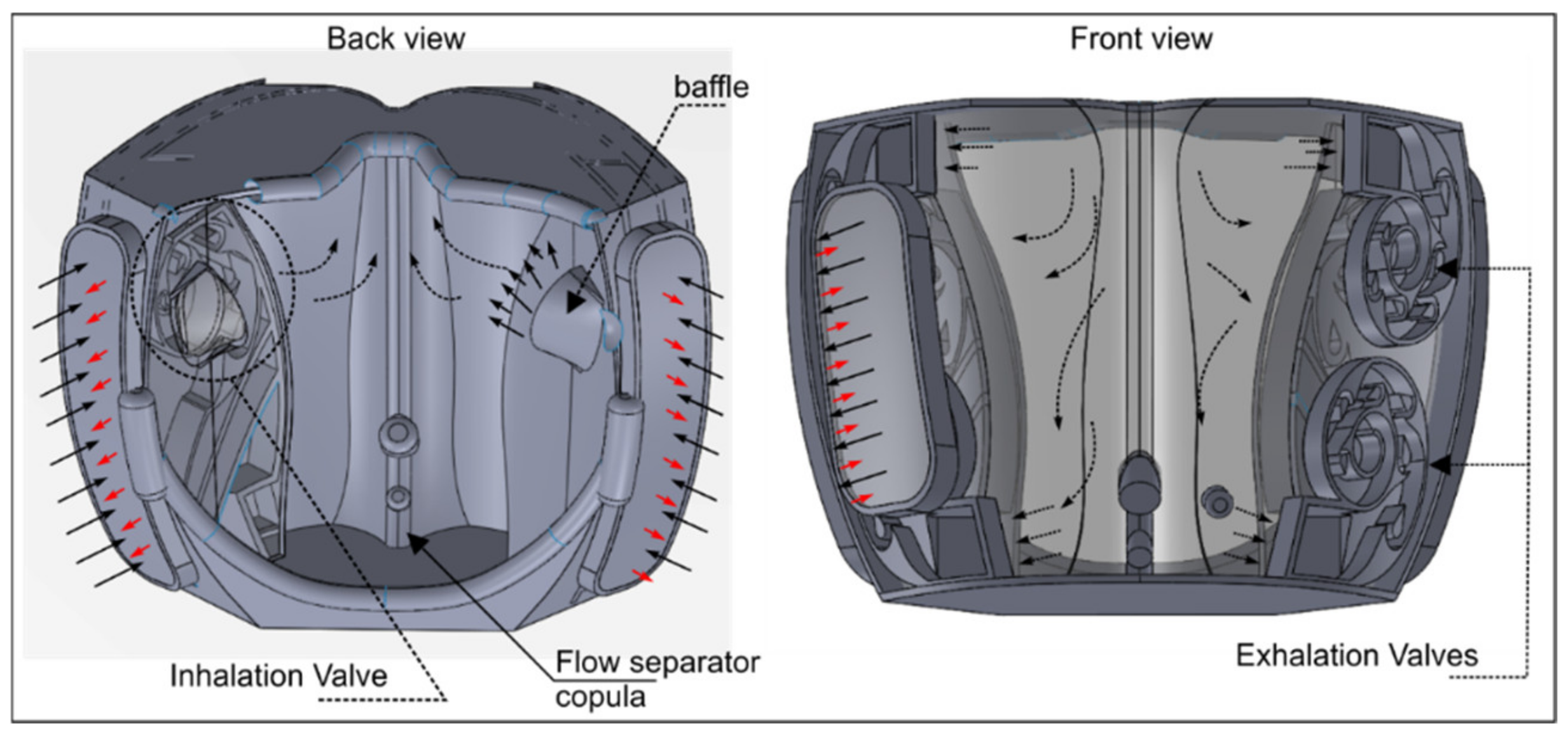 Back view

baffle

Inhalation Valve

Flow separator
copula

Front view

Exhalation Valves