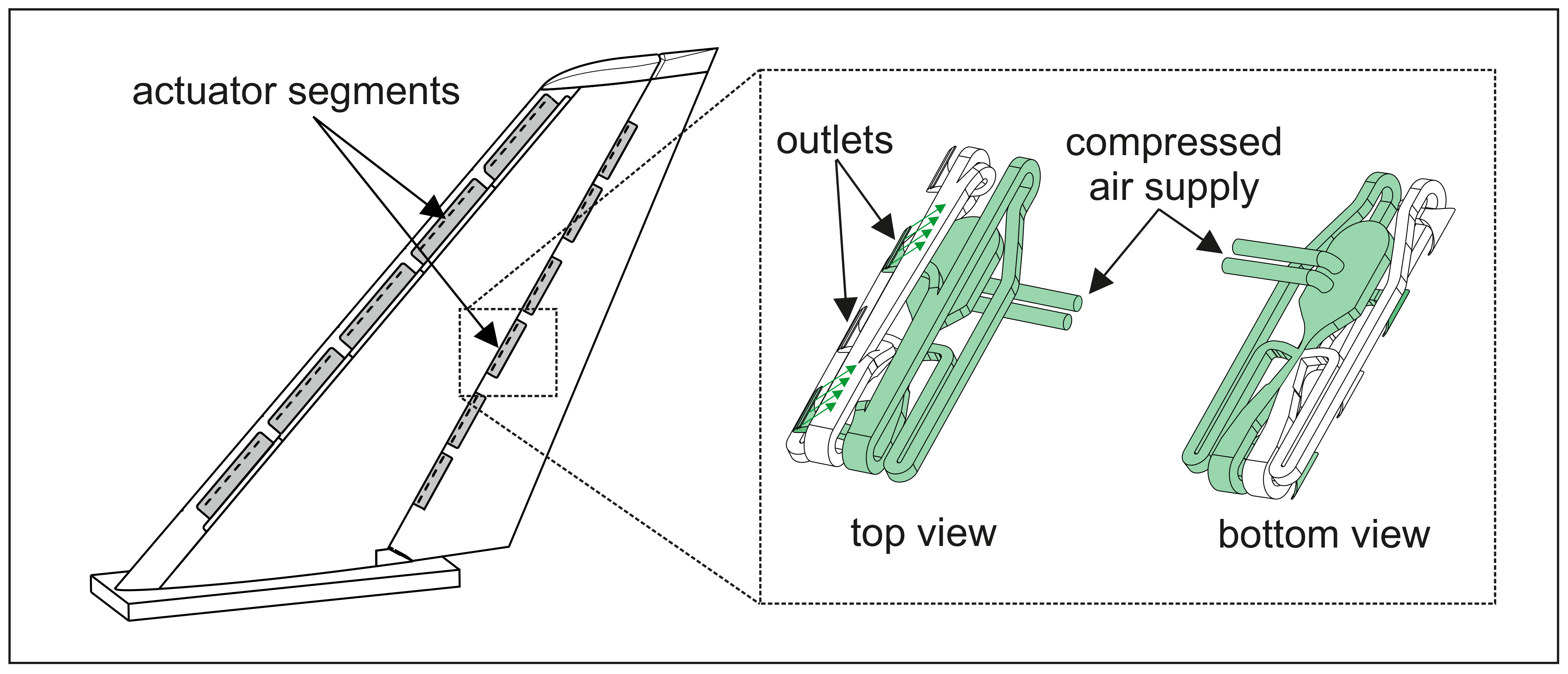 actuator segments

outlets

compressed air supply

top view

bottom view