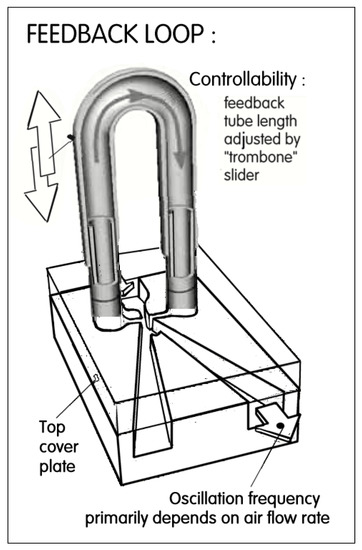 FEEDBACK LOOP :

Controllability :
feedback tube length adjusted by "trombone" slider

Top cover plate

Oscillation frequency primarily depends on air flow rate