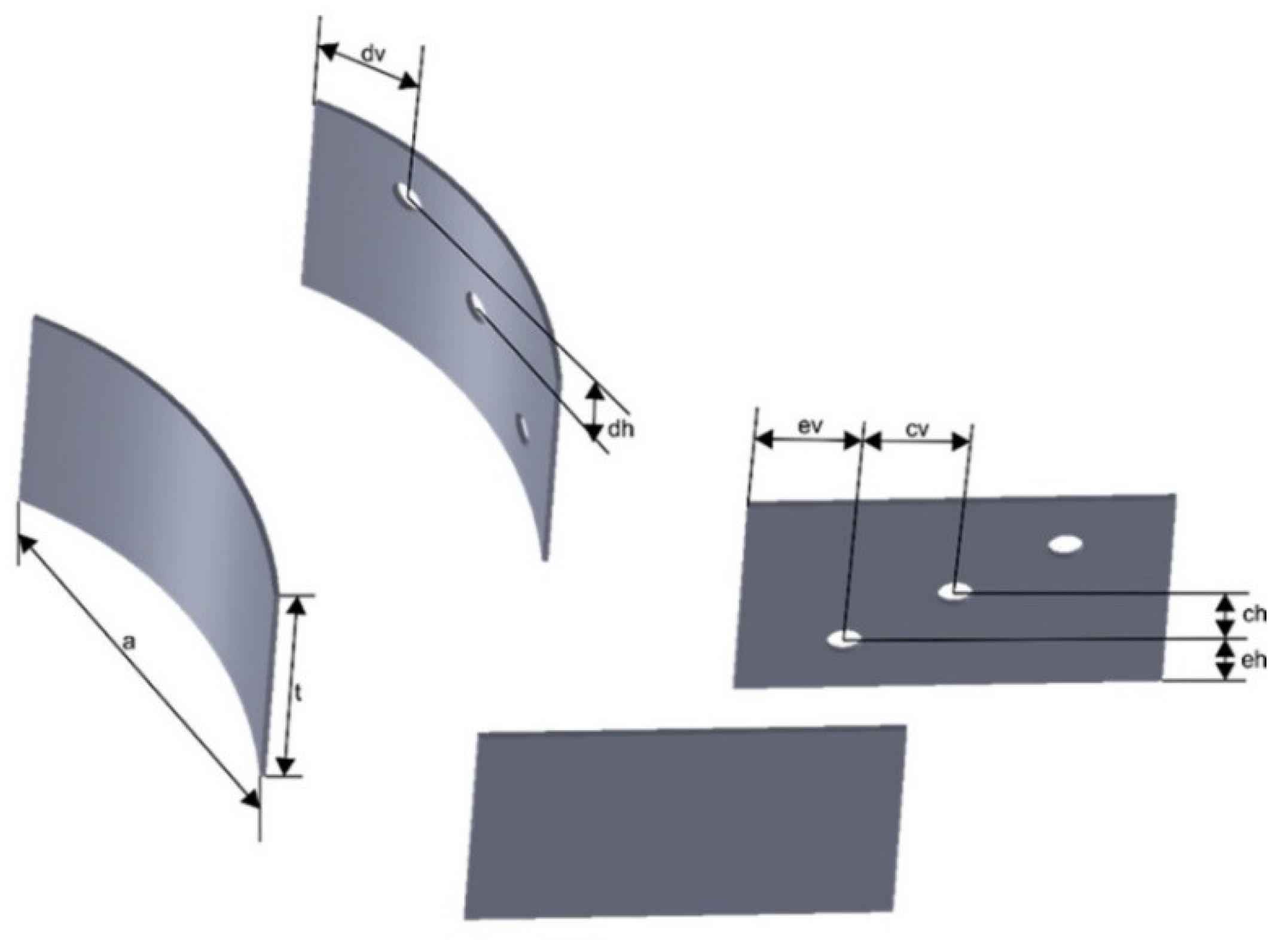 dv
dh
ev
cv
ch
eh
a
t