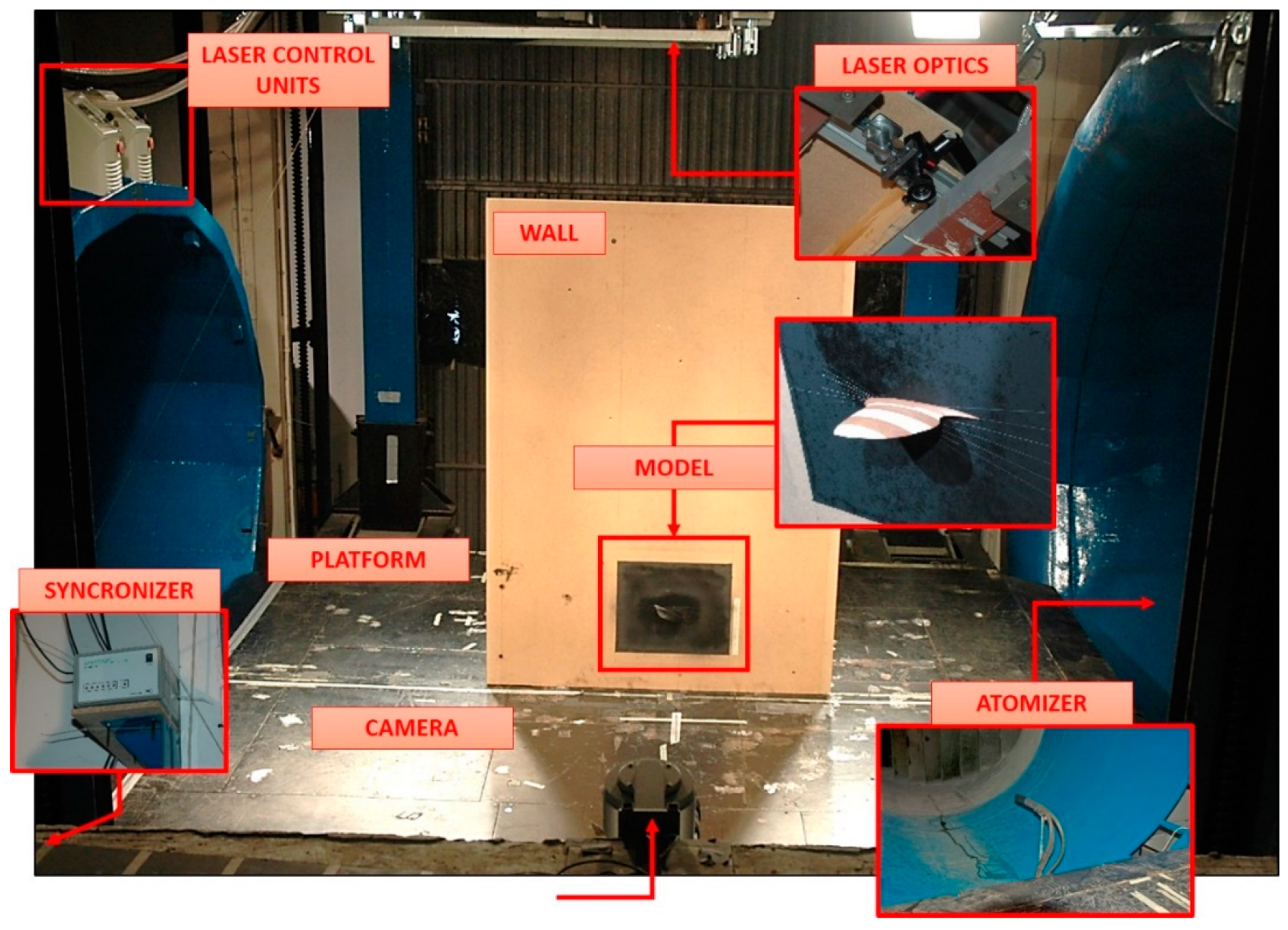 LASER CONTROL UNITS

LASER OPTICS

WALL

MODEL

PLATFORM

SYNCRONIZER

CAMERA

ATOMIZER