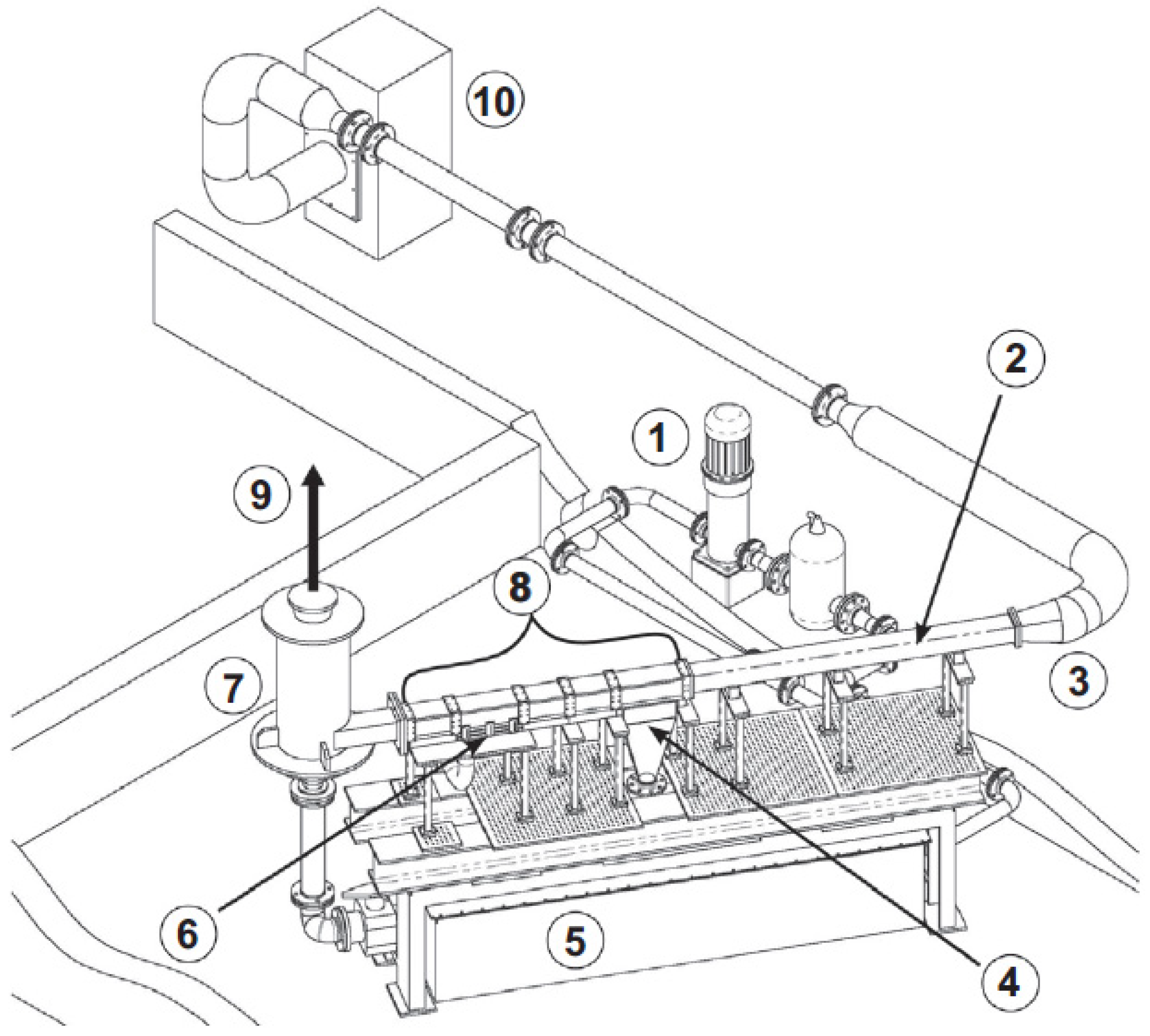 10
2
1
9
8
7
3
6
5
4