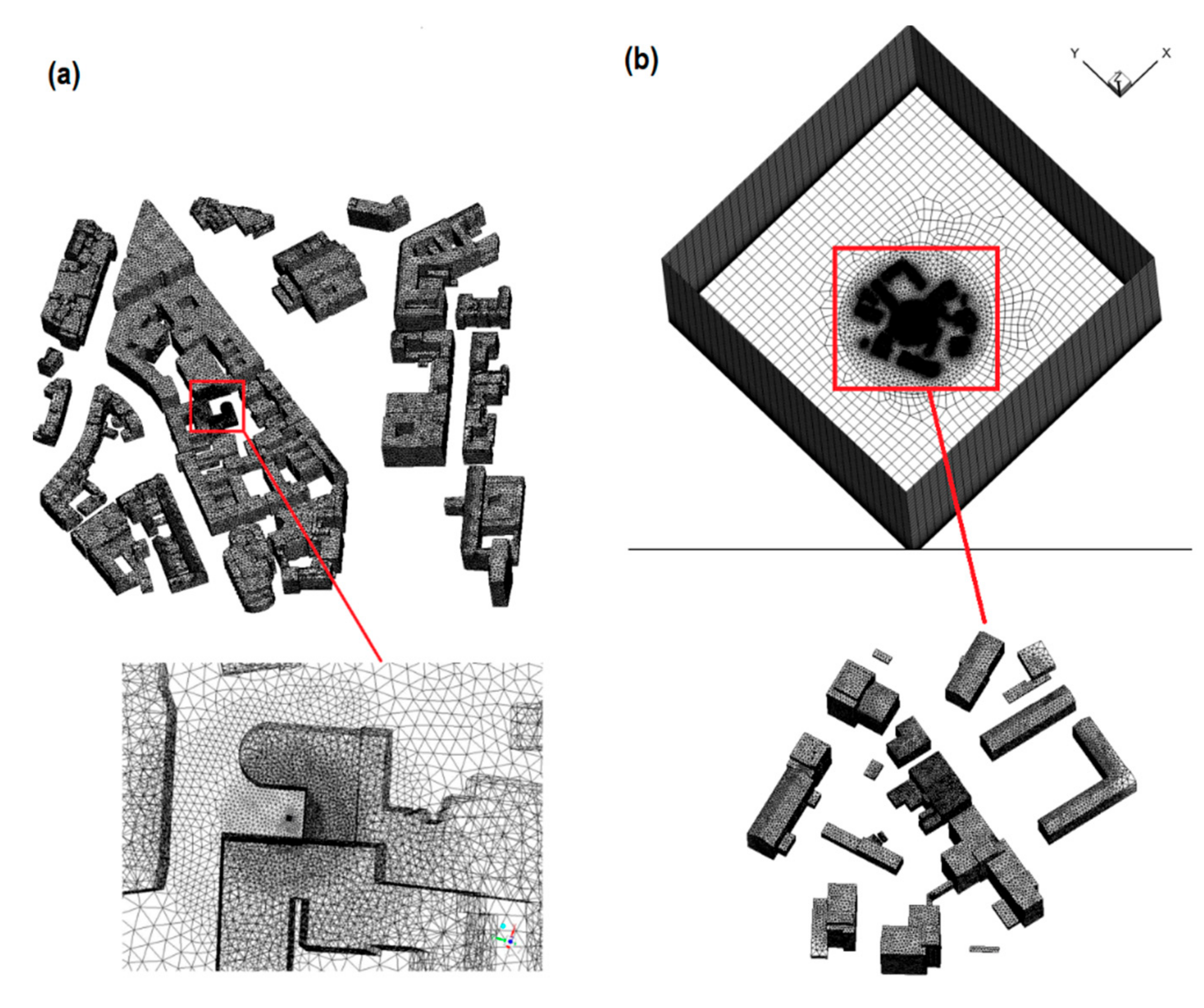 (a)

(b)

Y X Z