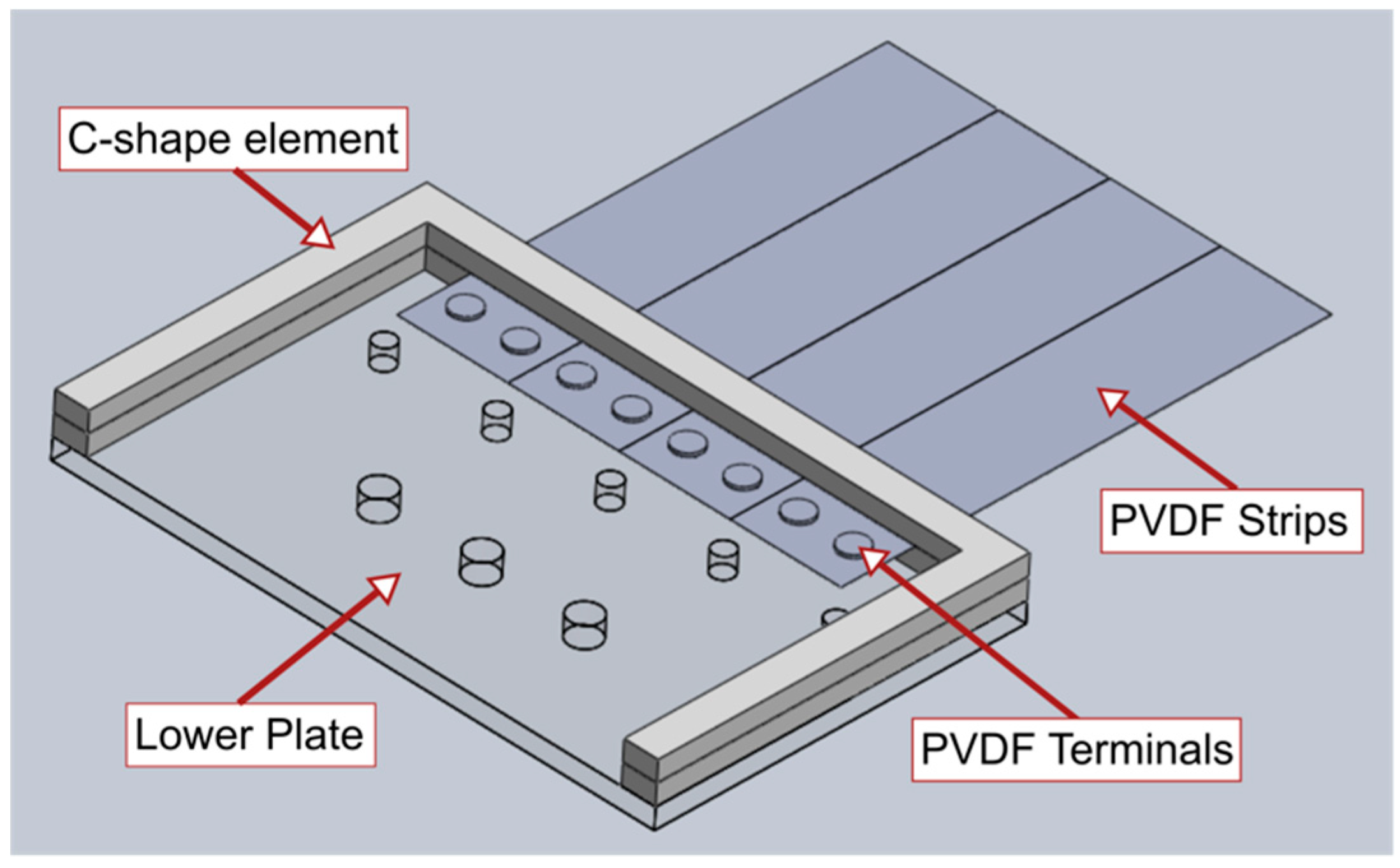 C-shape element

PVDF Strips

Lower Plate

PVDF Terminals