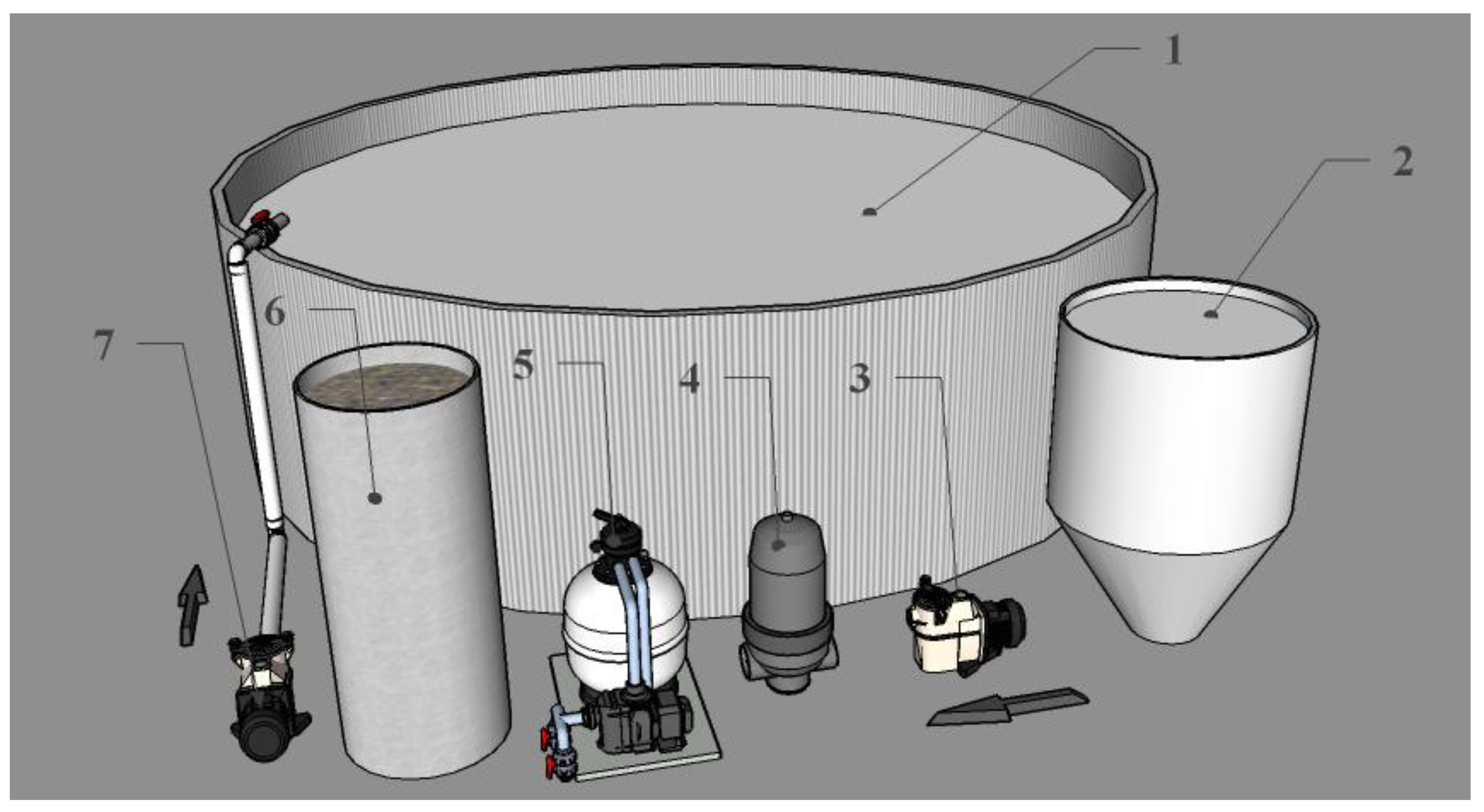 1
2
6
7
5
4
3