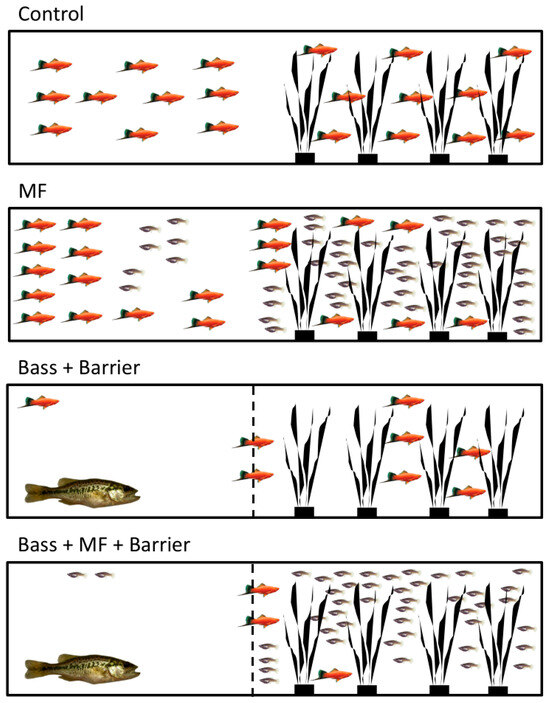 Control

MF

Bass + Barrier

Bass + MF + Barrier