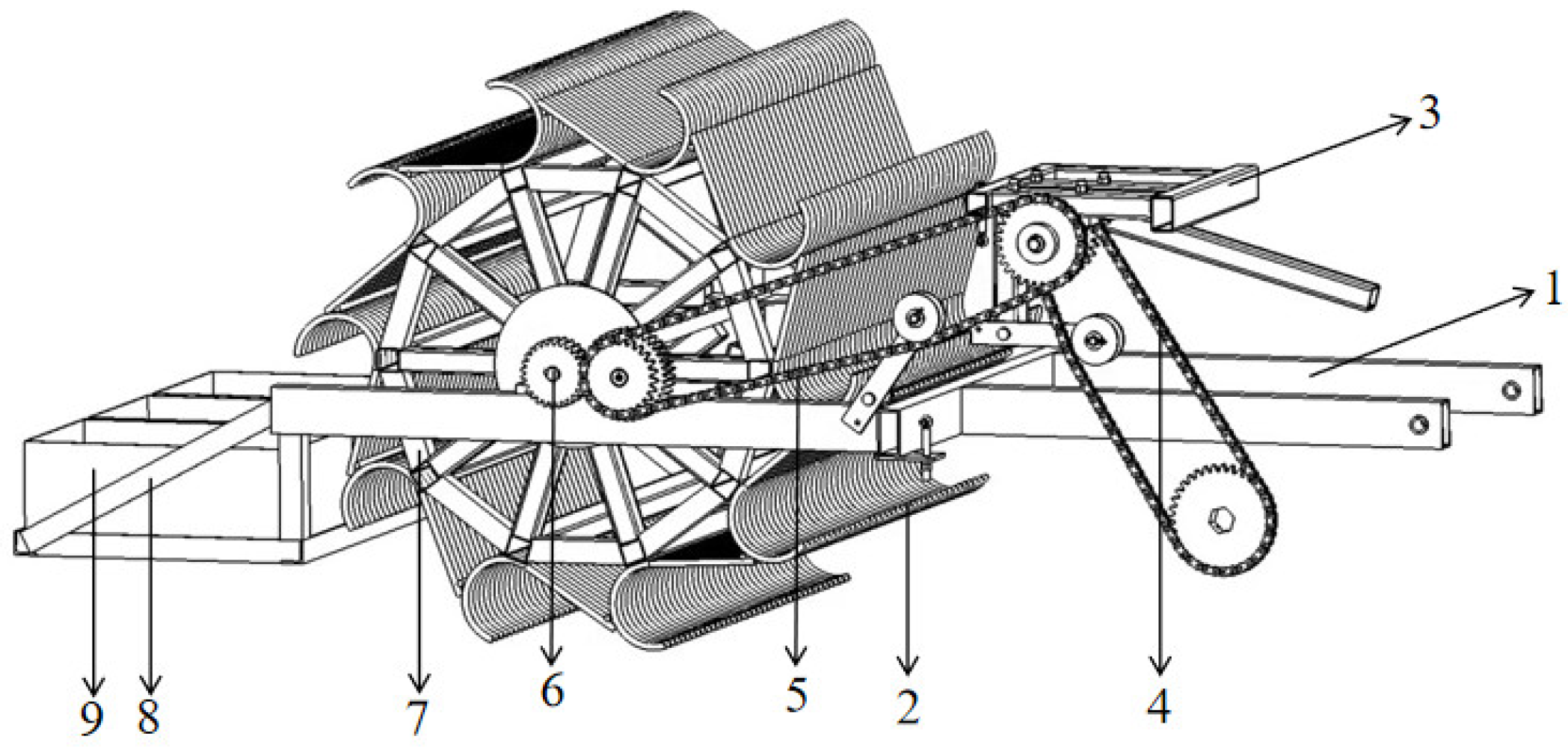 3
1
9 8 7 6 5 2 4