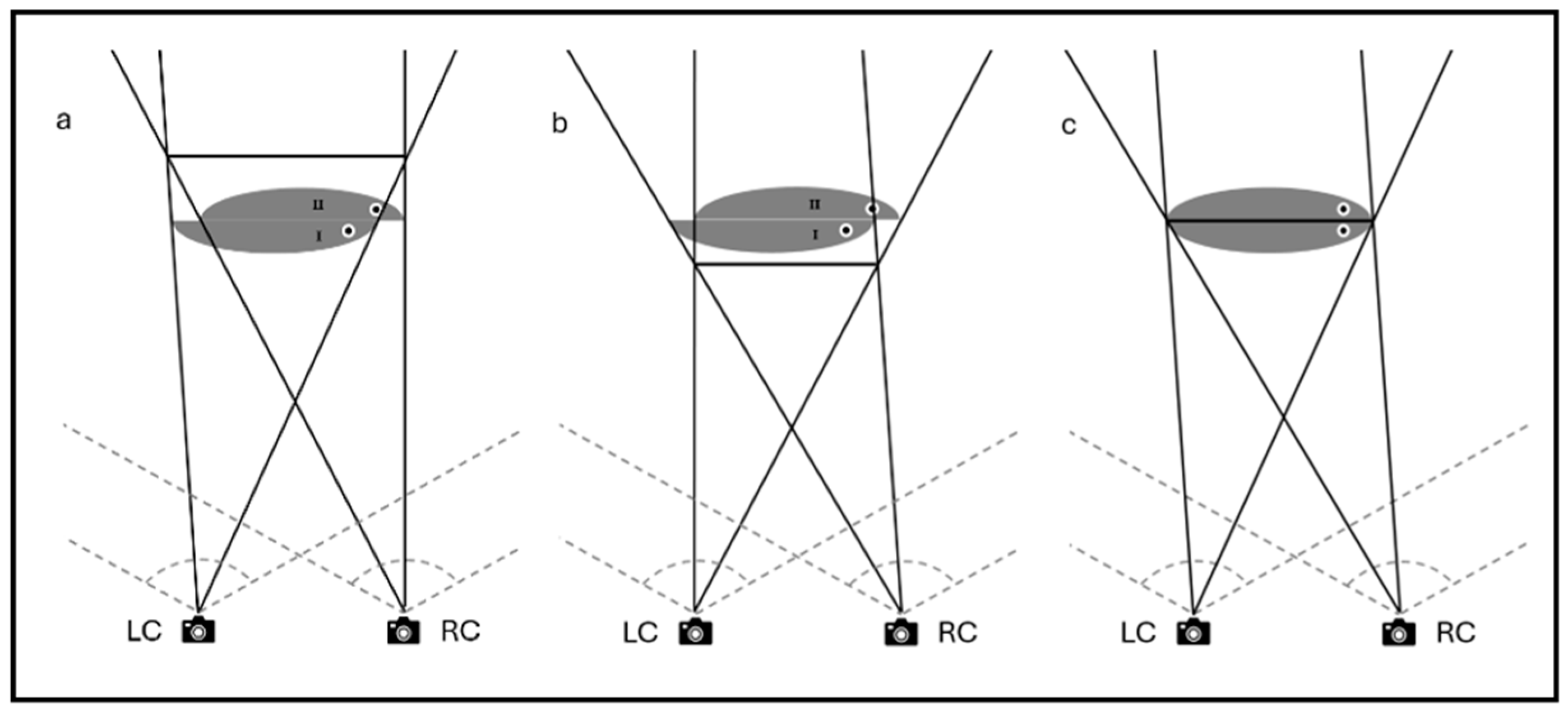 a

II

I

LC RC

b

II

I

LC RC

c

LC RC