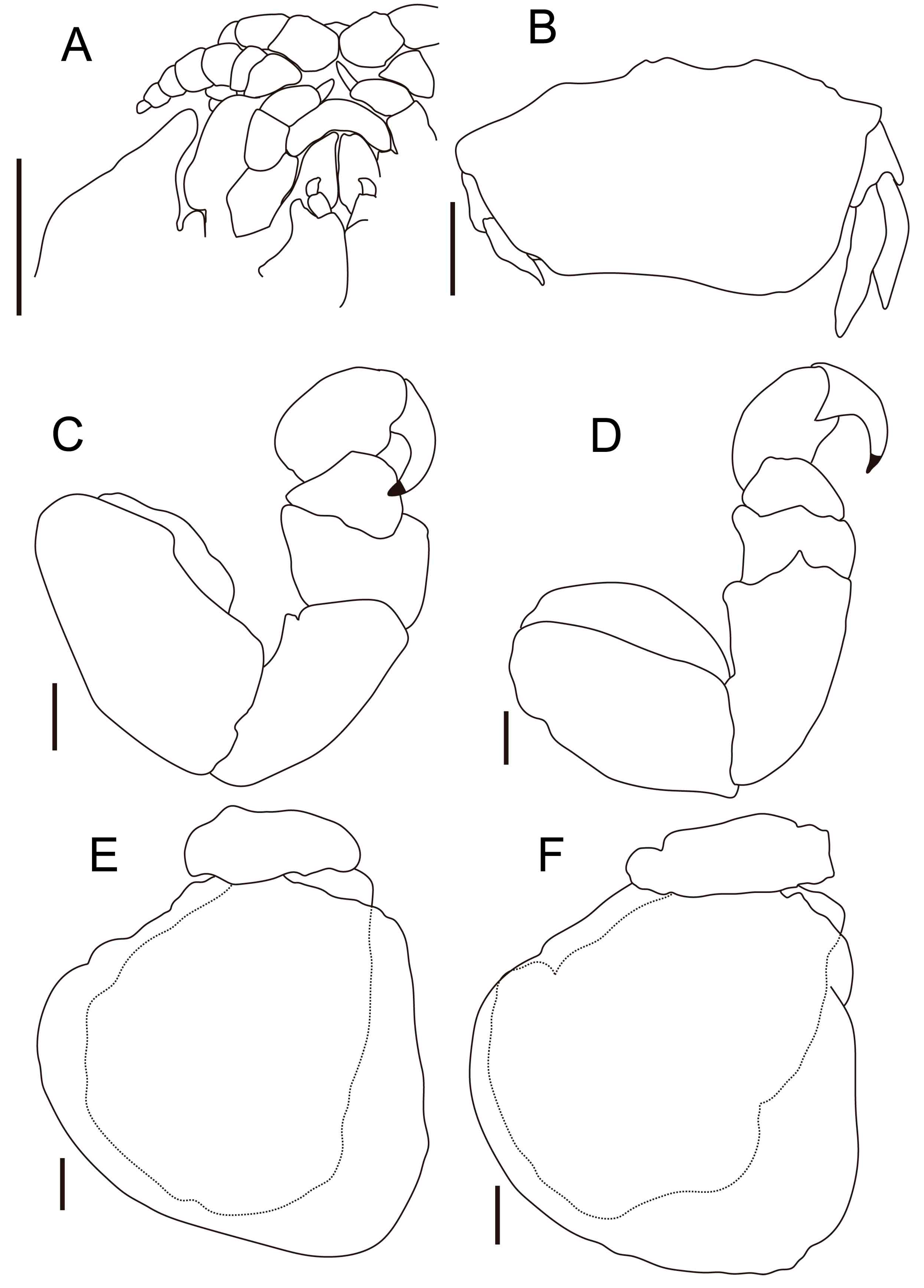 A
B
C
D
E
F