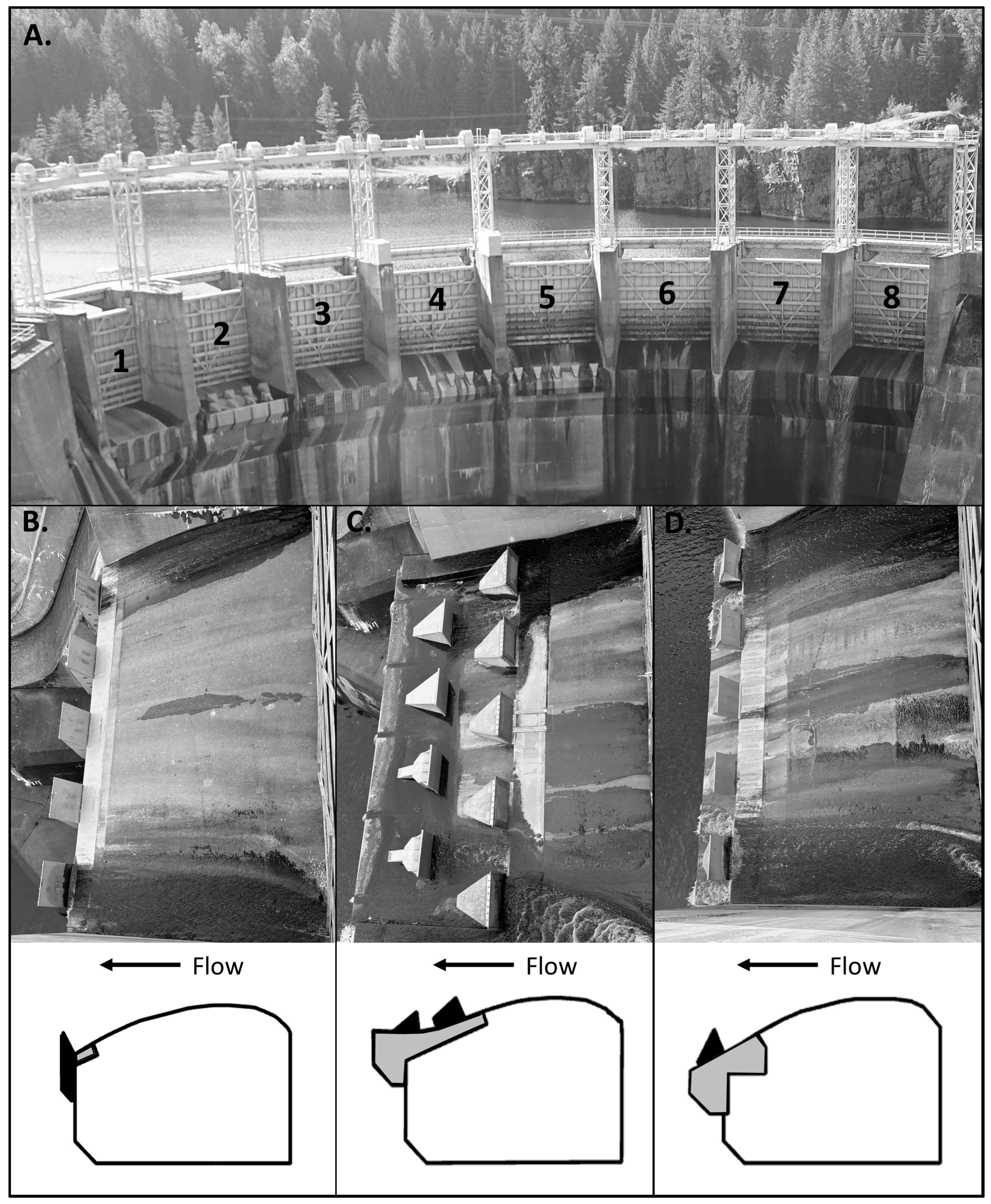 A.

1

2

3

4

5

6

7

8

B.

C.

D.

Flow

Flow

Flow