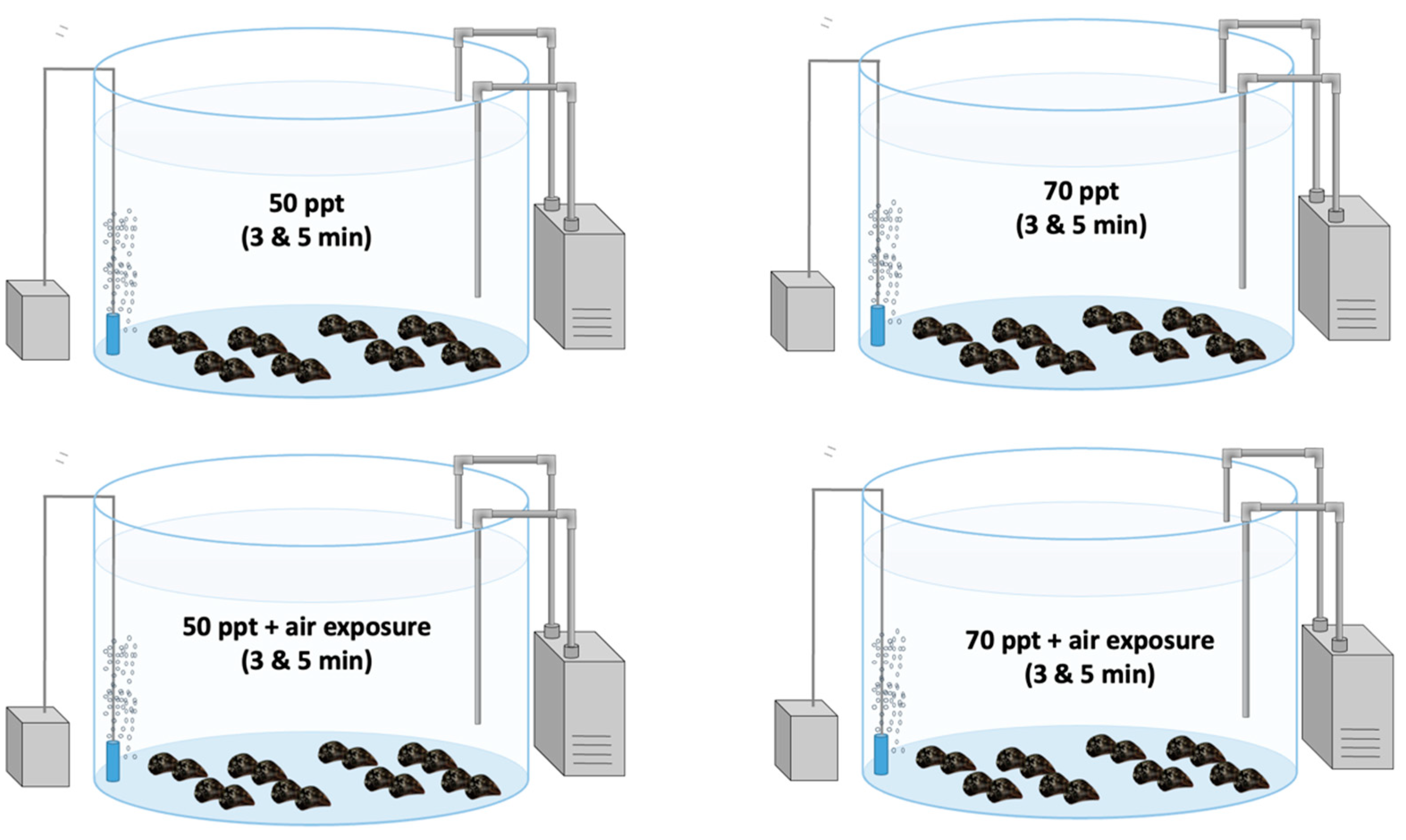 50 ppt
(3 & 5 min)

70 ppt
(3 & 5 min)

50 ppt + air exposure
(3 & 5 min)

70 ppt + air exposure
(3 & 5 min)