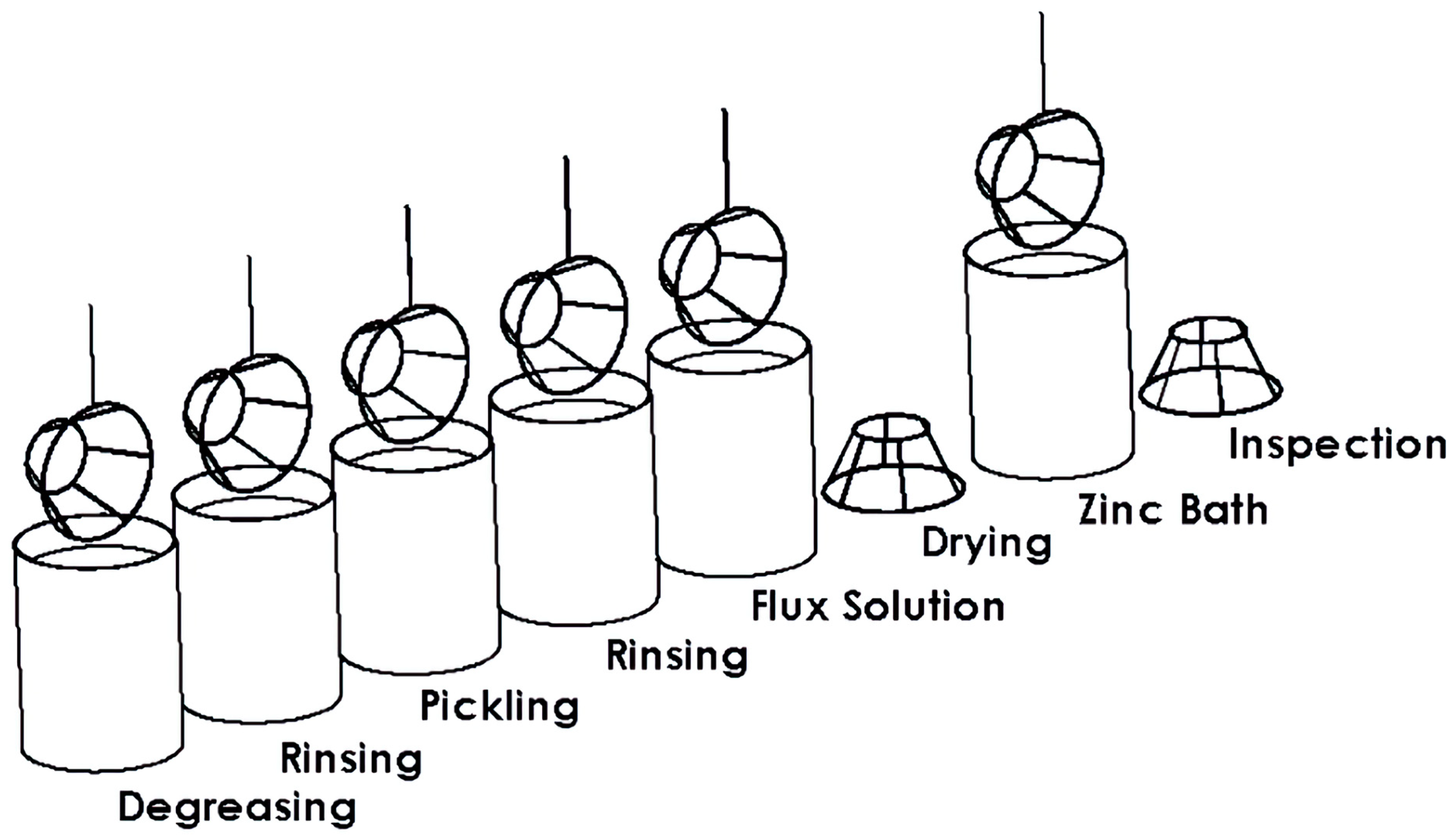 Degreasing
Rinsing
Pickling
Rinsing
Flux Solution
Drying
Zinc Bath
Inspection