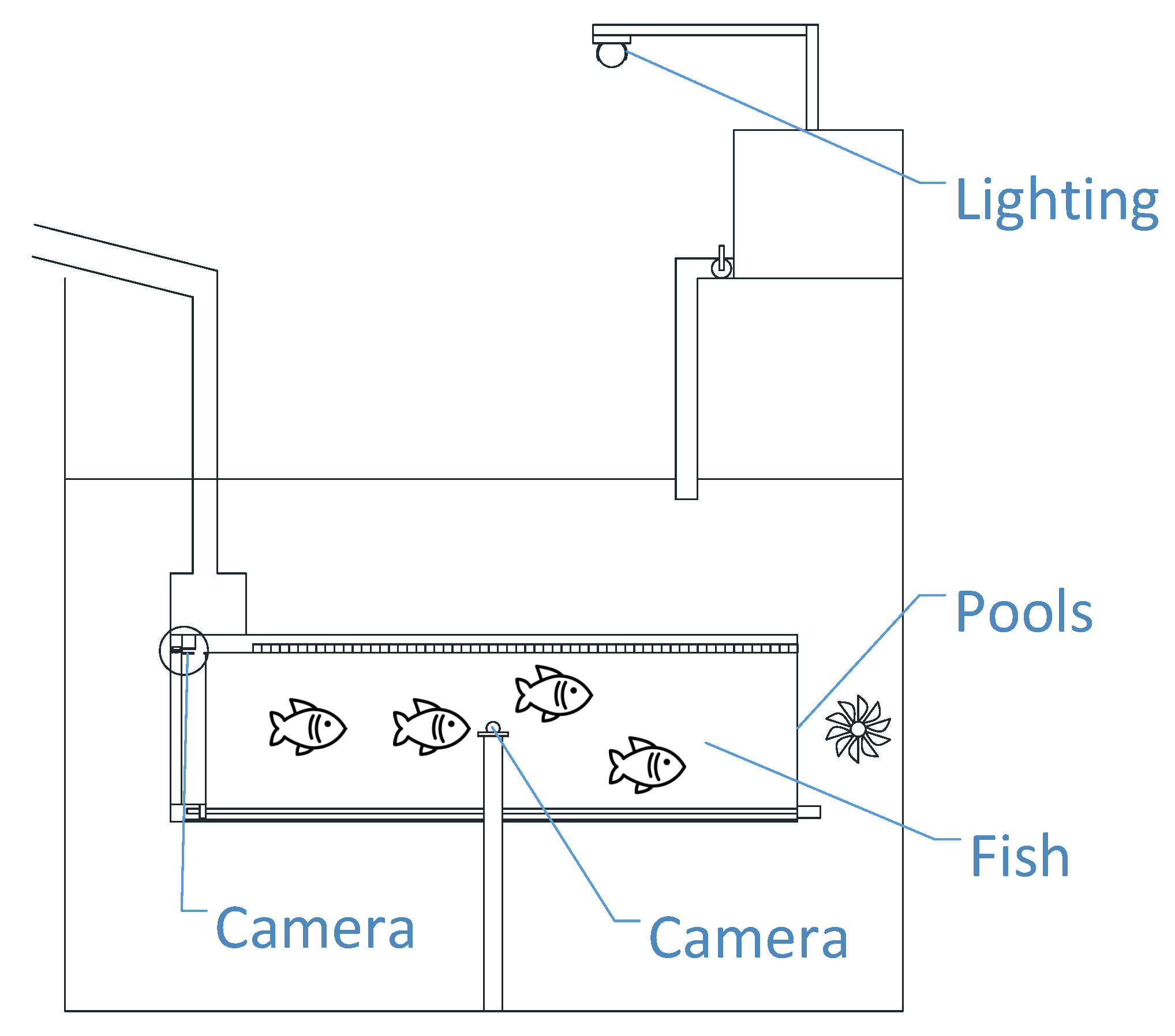 Lighting

Pools

Fish

Camera

Camera