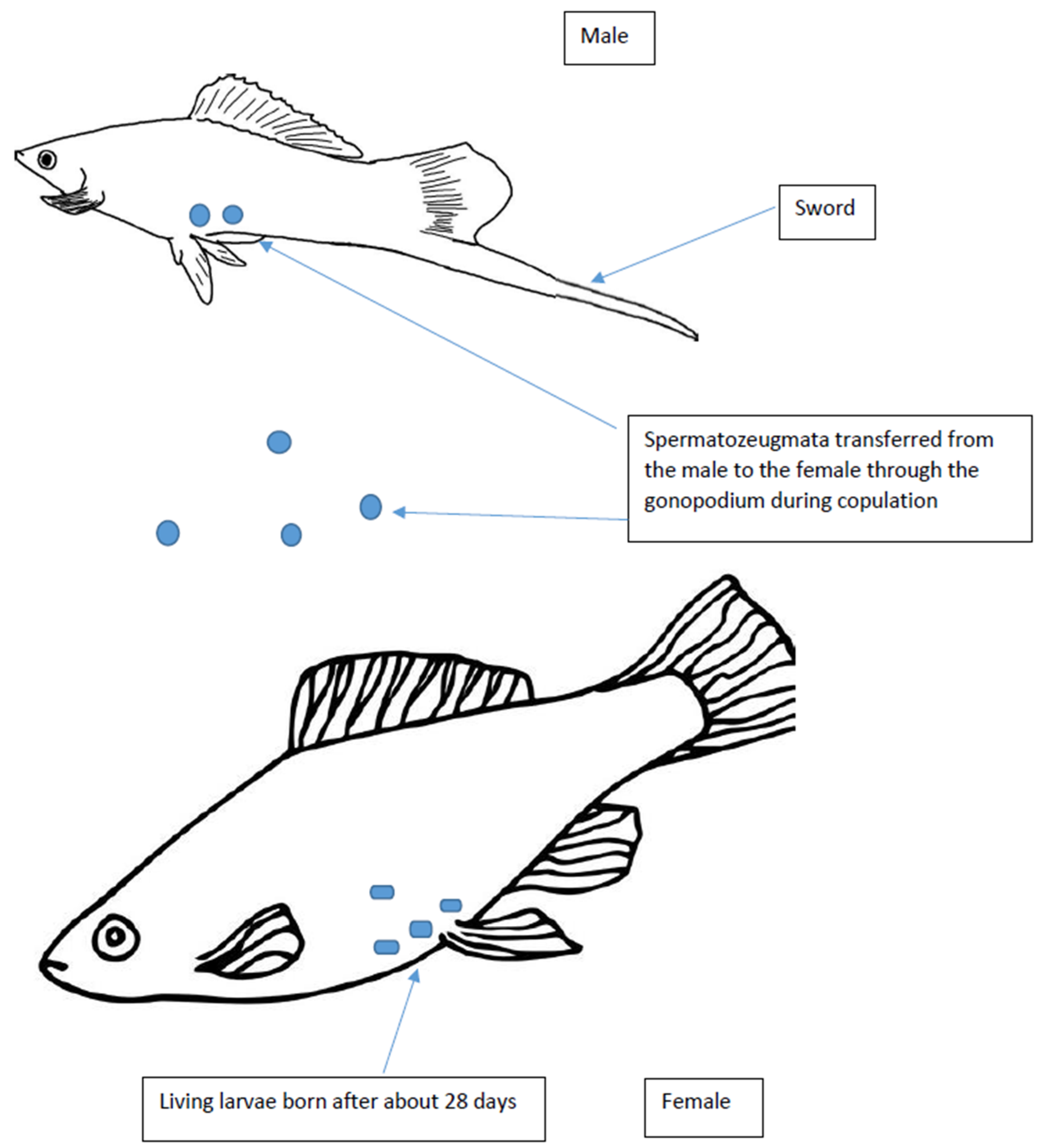 Male

Sword

Spermatozeugmata transferred from the male to the female through the gonopodium during copulation

Living larvae born after about 28 days

Female