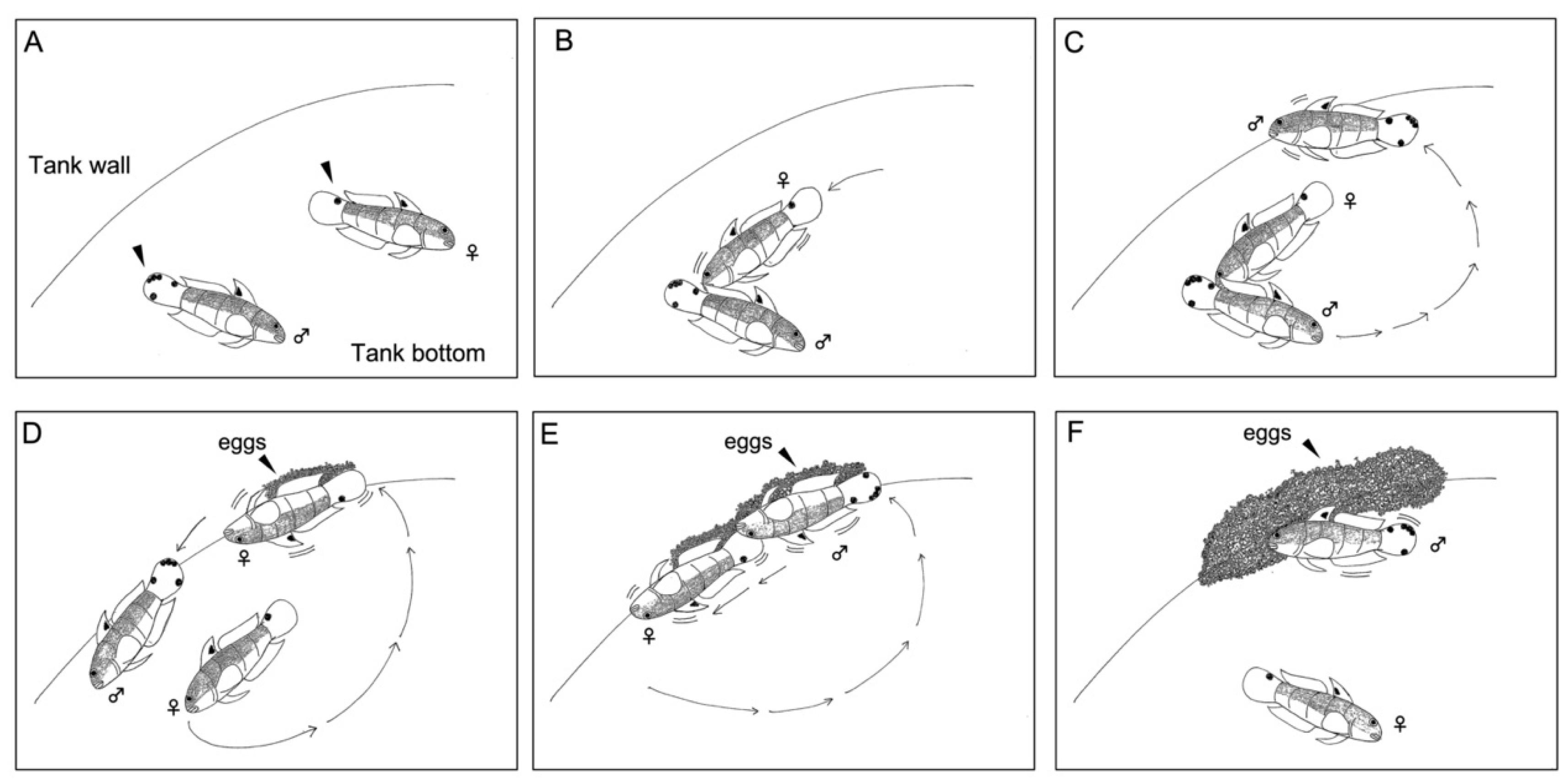 A

Tank wall

♀

♂

Tank bottom

B

♀

♂

C

♂

♀

♂

D

eggs

♀

♂

♀

E

eggs

♂

♀

F

eggs

♂

♀