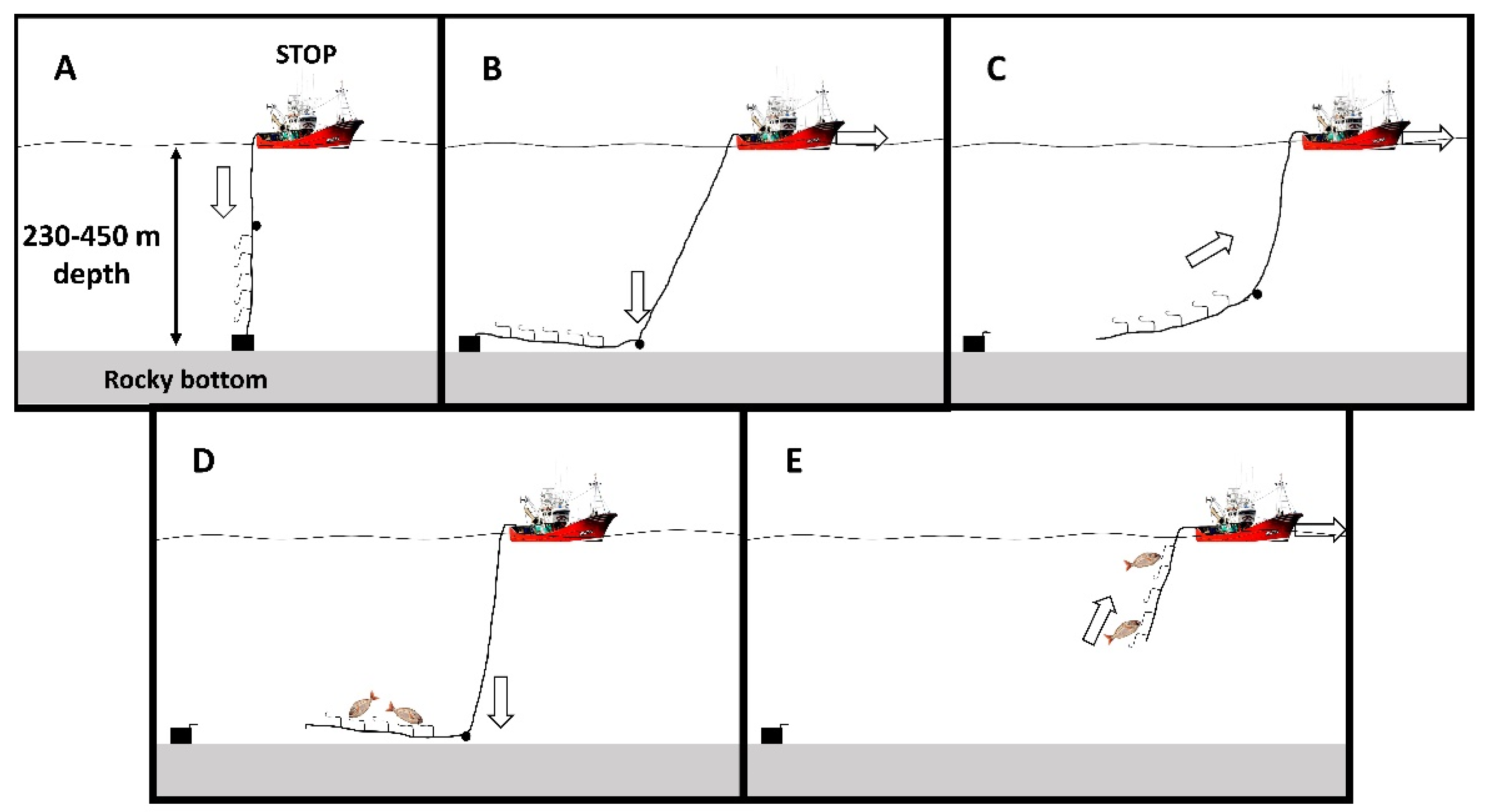 A

STOP

230-450 m depth

Rocky bottom

B

C

D

E