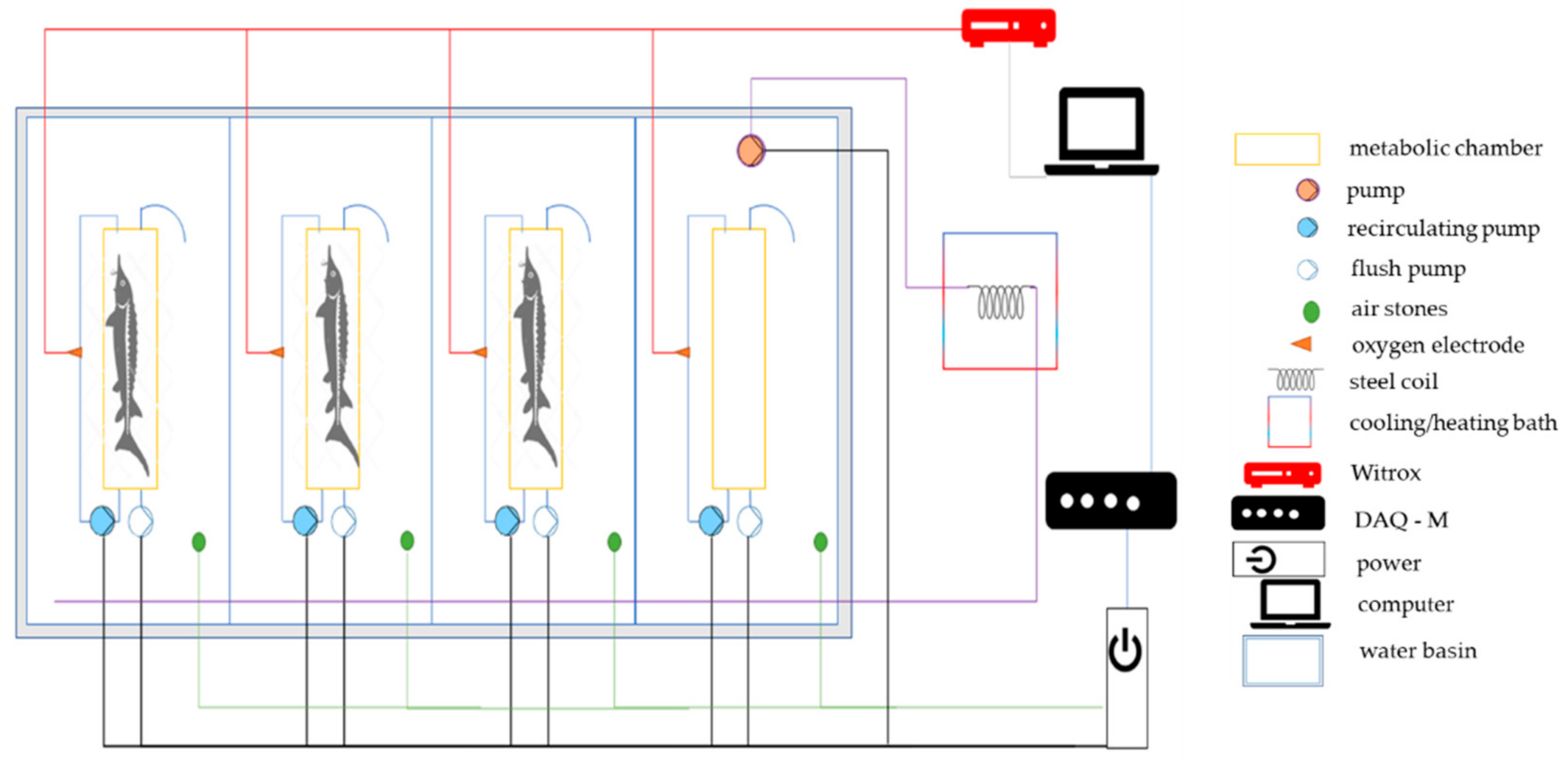 metabolic chamber
pump
recirculating pump
flush pump
air stones
oxygen electrode
steel coil
cooling/heating bath
Witrox
DAQ - M
power
computer
water basin