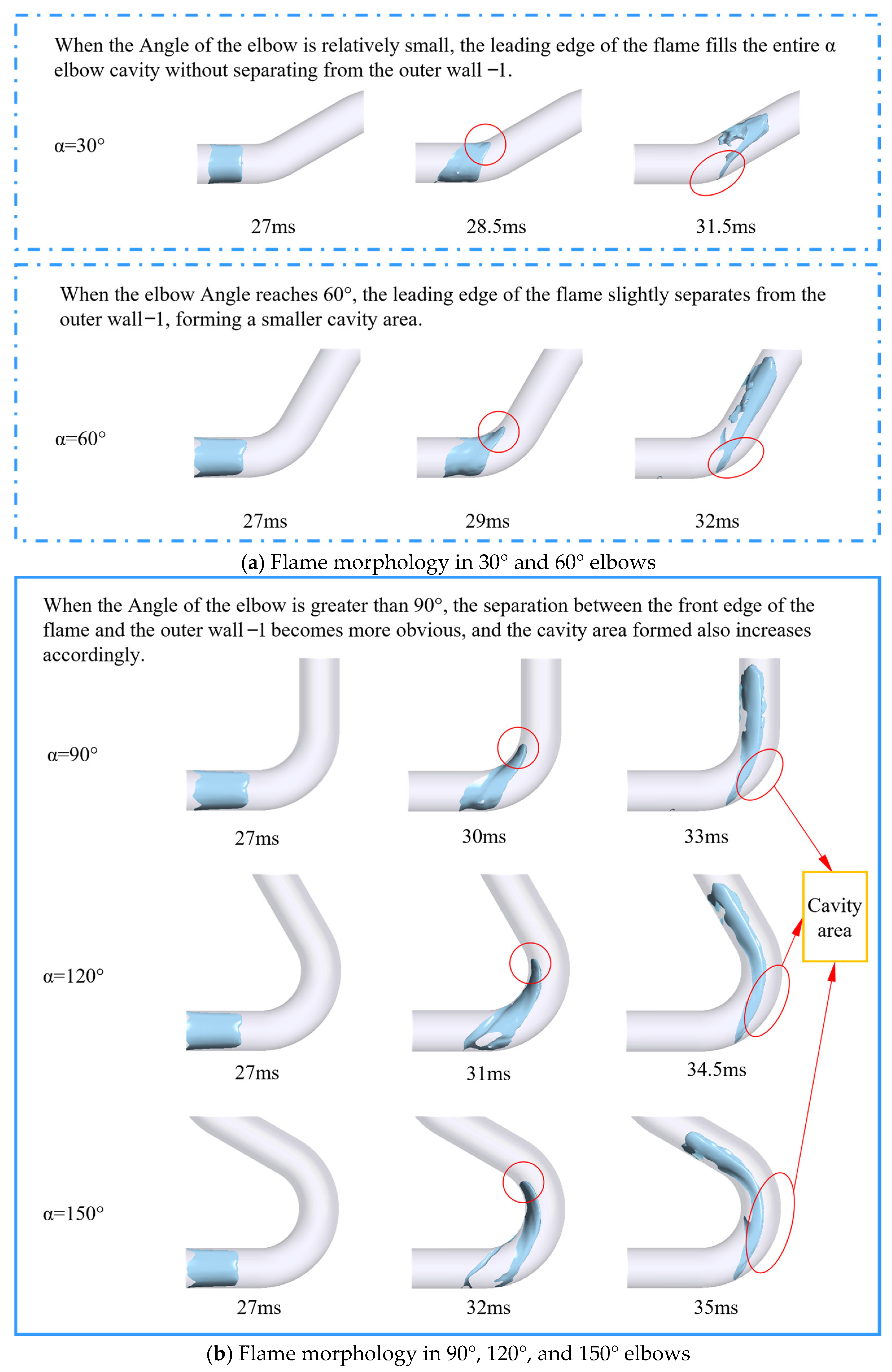 When the Angle of the elbow is relatively small, the leading edge of the flame fills the entire α elbow cavity without separating from the outer wall −1.

α=30°

27ms

28.5ms

31.5ms

When the elbow Angle reaches 60°, the leading edge of the flame slightly separates from the outer wall−1, forming a smaller cavity area.

α=60°

27ms

29ms

32ms

(a) Flame morphology in 30° and 60° elbows

When the Angle of the elbow is greater than 90°, the separation between the front edge of the flame and the outer wall −1 becomes more obvious, and the cavity area formed also increases accordingly.

α=90°

27ms

30ms

33ms

Cavity area

α=120°

27ms

31ms

34.5ms

α=150°

27ms

32ms

35ms

(b) Flame morphology in 90°, 120°, and 150° elbows