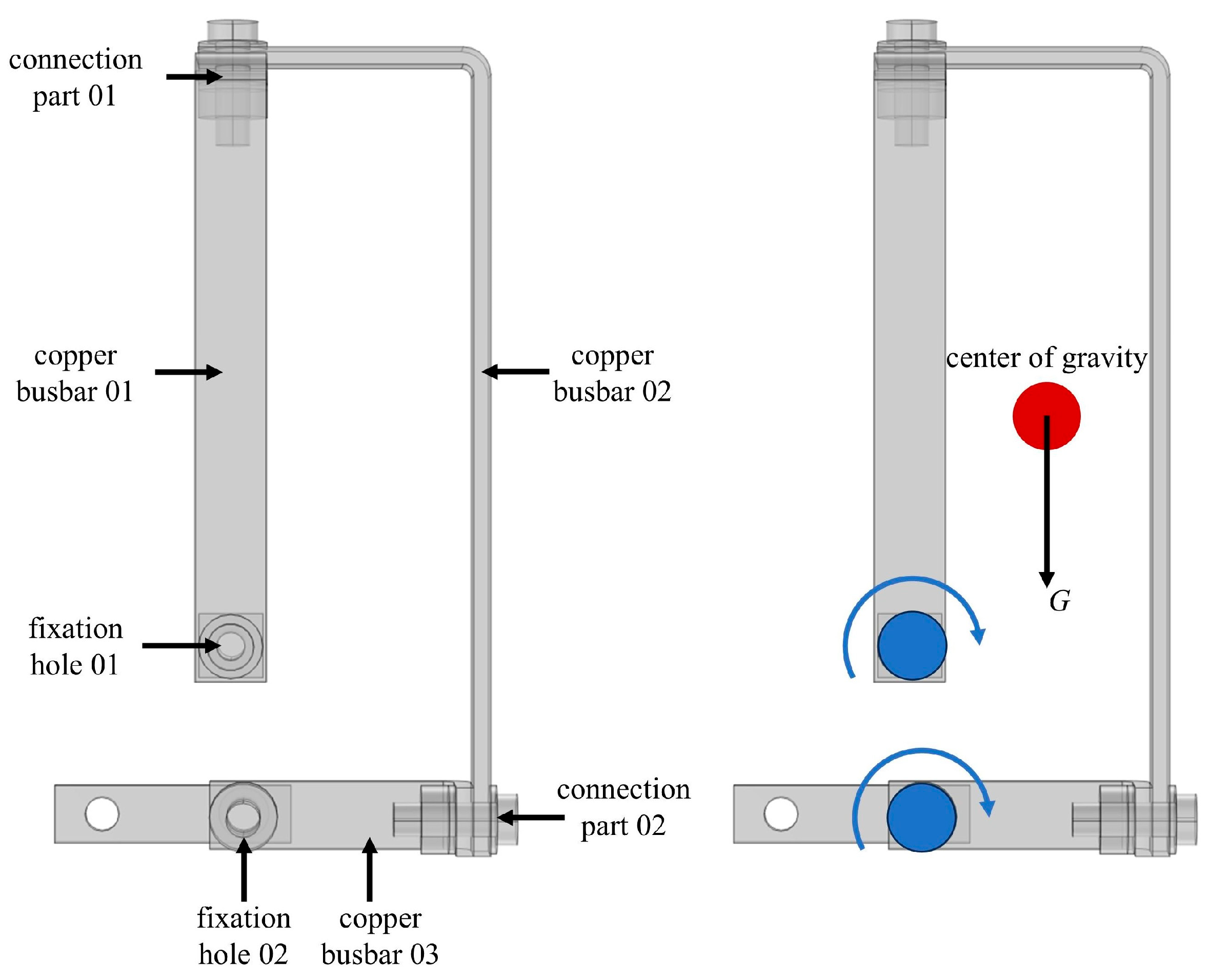 connection part 01

copper busbar 01

copper busbar 02

fixation hole 01

connection part 02

fixation hole 02

copper busbar 03

center of gravity

$G$