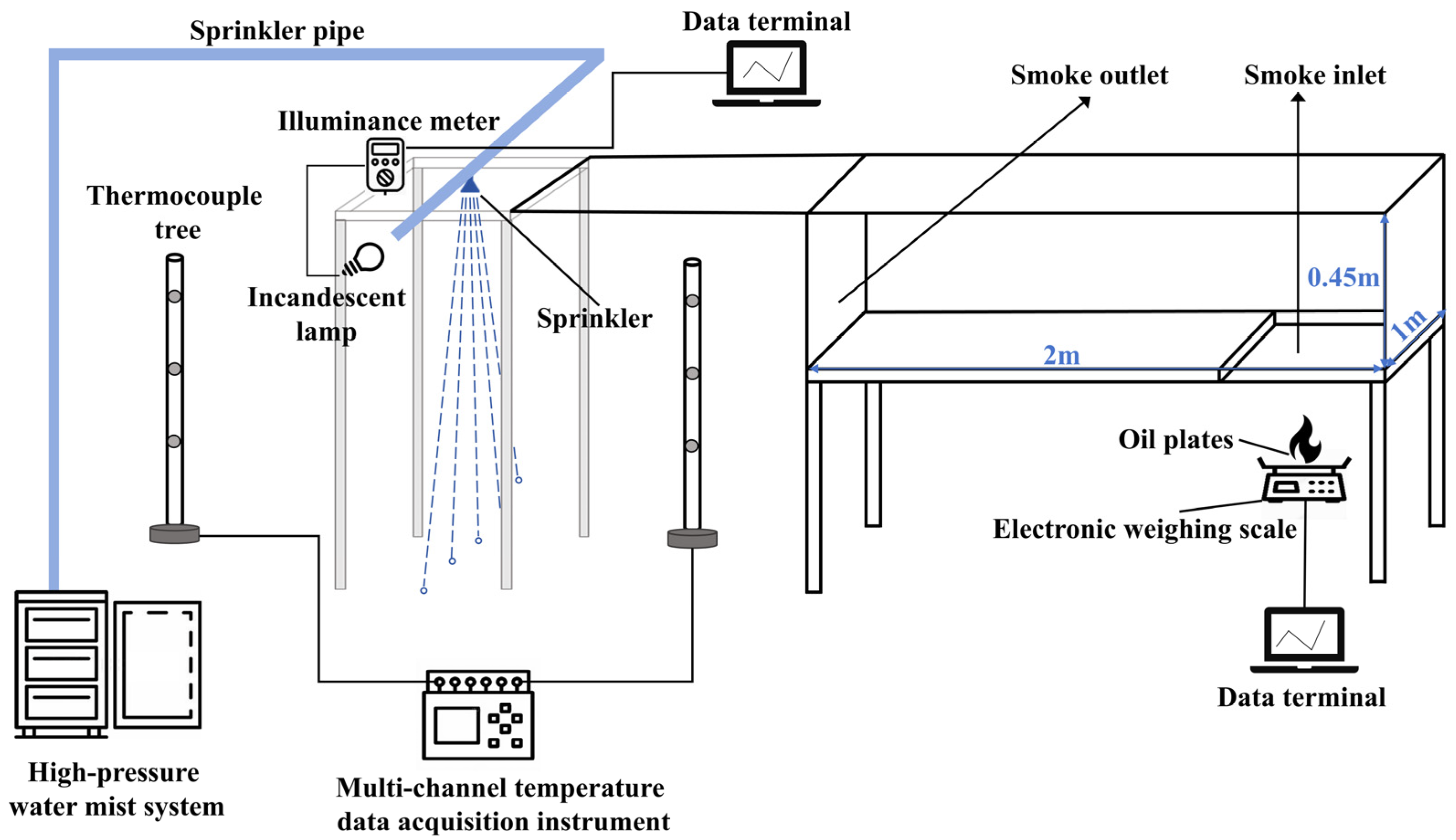 Sprinkler pipe

Data terminal

Smoke outlet

Smoke inlet

Illuminance meter

Thermocouple tree

Incandescent lamp

Sprinkler

0.45m

1m

2m

Oil plates

Electronic weighing scale

Data terminal

High-pressure water mist system

Multi-channel temperature data acquisition instrument