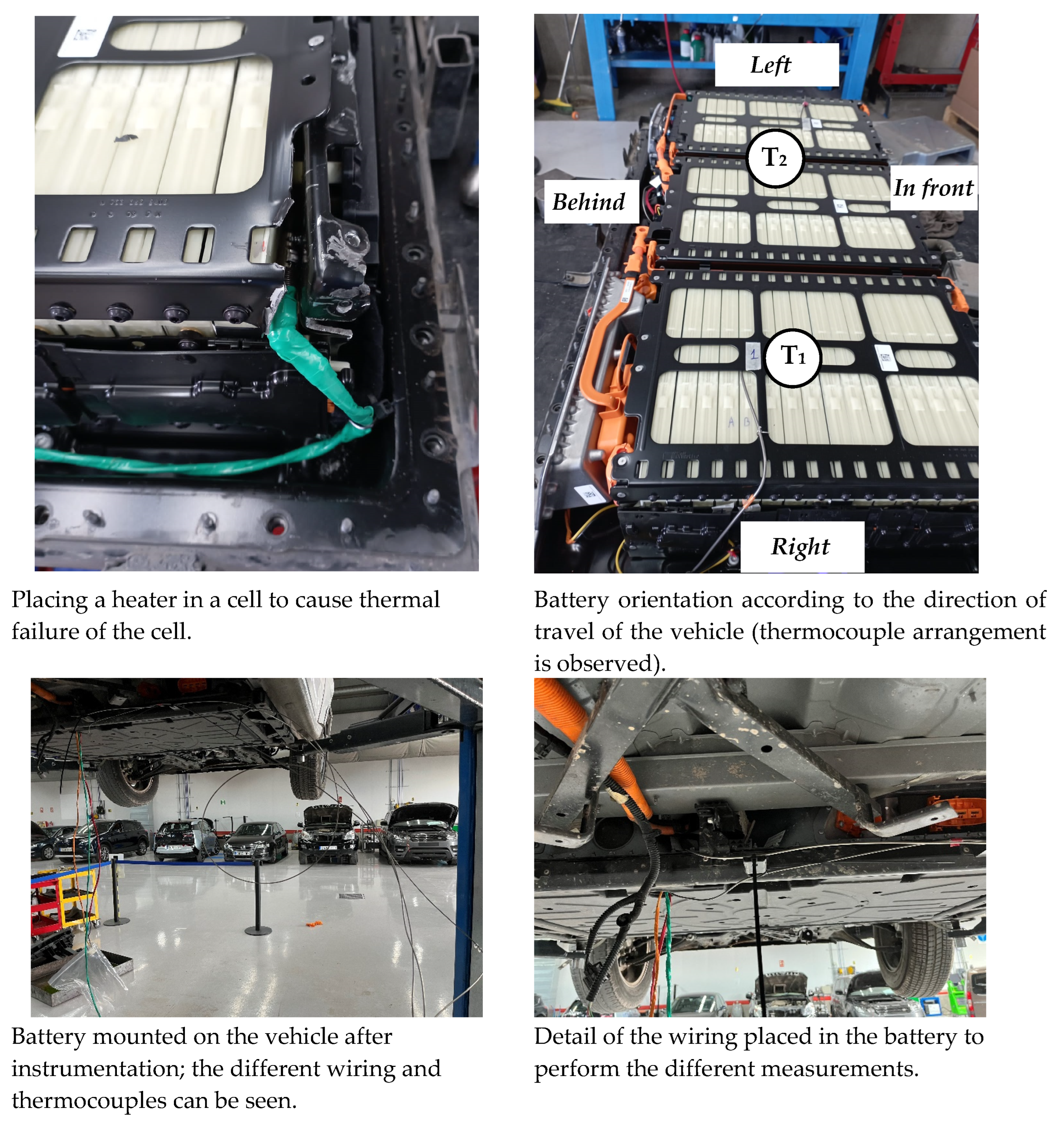 Placing a heater in a cell to cause thermal failure of the cell.

Left

$T_2$

Behind

In front

$T_1$

Right

Battery orientation according to the direction of travel of the vehicle (thermocouple arrangement is observed).

Battery mounted on the vehicle after instrumentation; the different wiring and thermocouples can be seen.

Detail of the wiring placed in the battery to perform the different measurements.