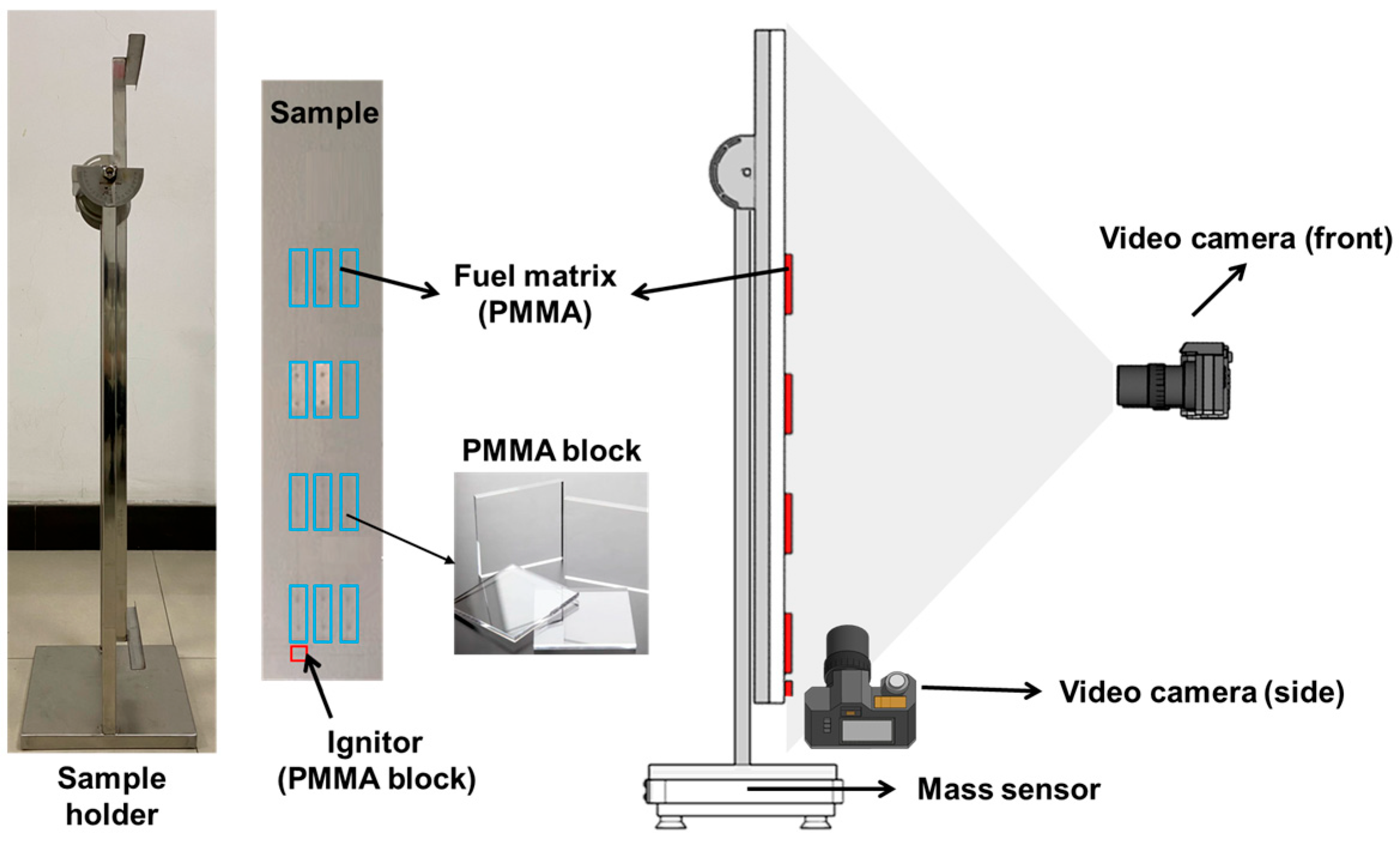 Sample

Fuel matrix (PMMA)

Video camera (front)

PMMA block

Video camera (side)

Ignitor (PMMA block)

Sample holder

Mass sensor