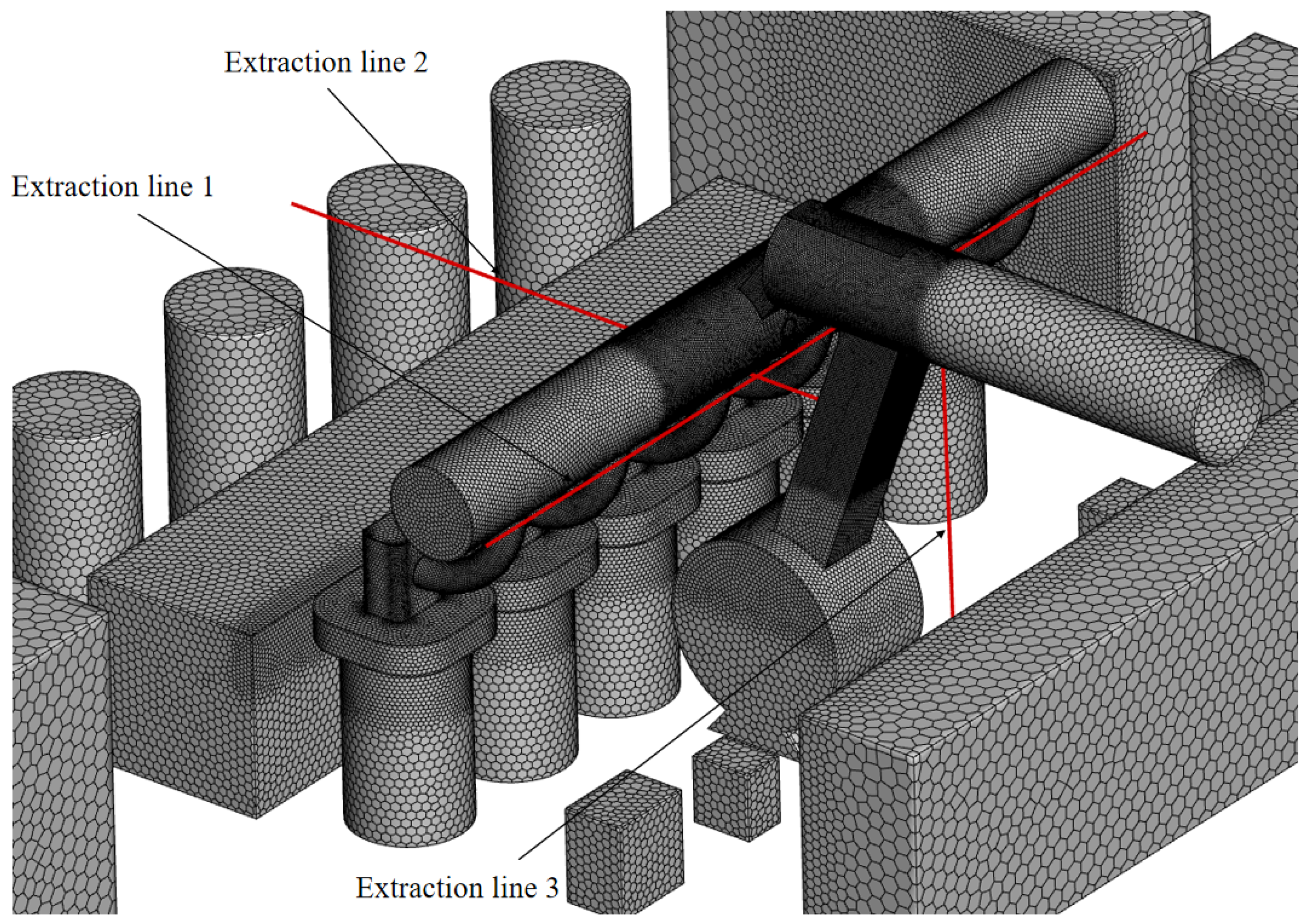 Extraction line 2

Extraction line 1

Extraction line 3