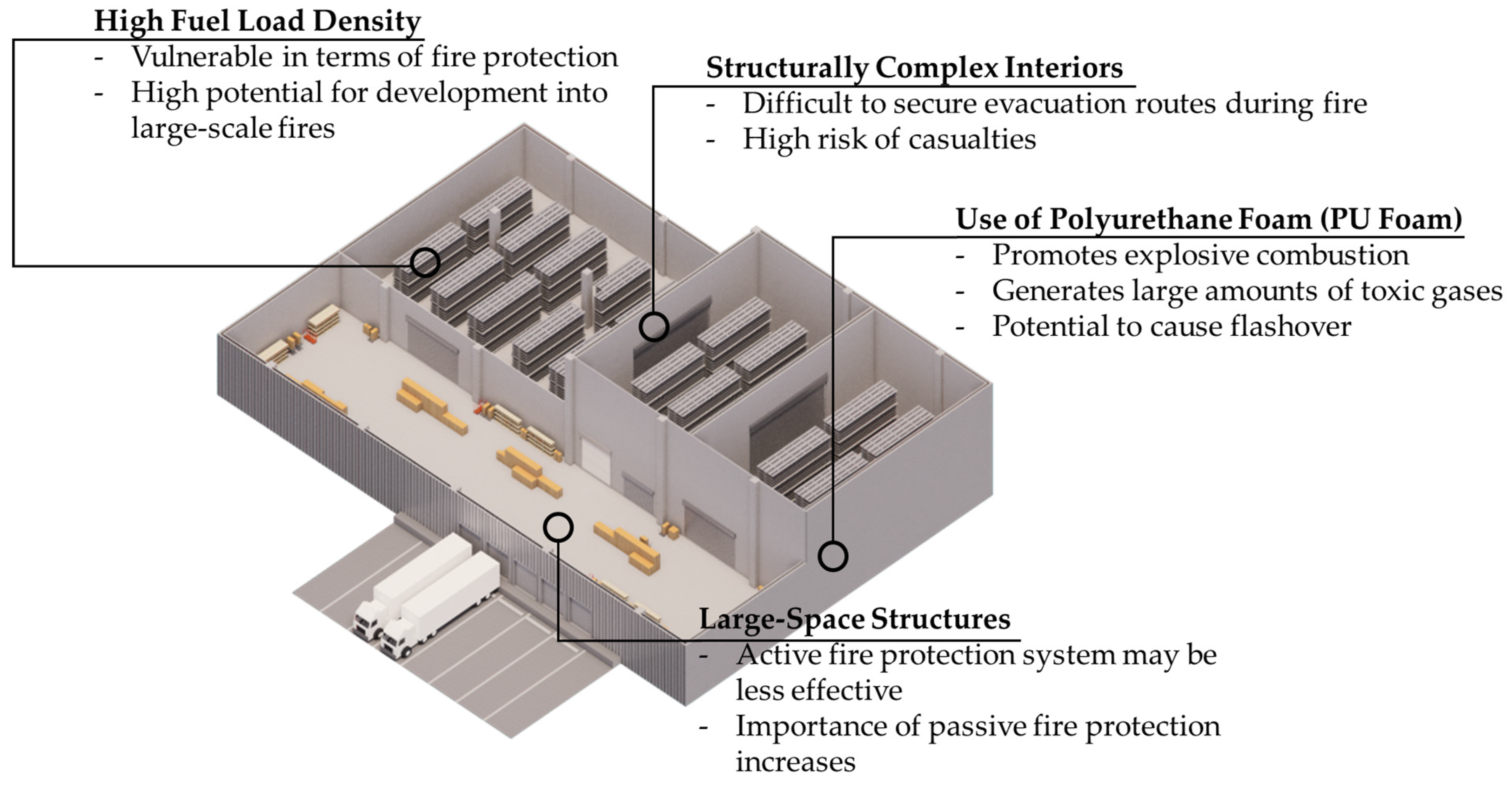 High Fuel Load Density
- Vulnerable in terms of fire protection
- High potential for development into large-scale fires

Structurally Complex Interiors
- Difficult to secure evacuation routes during fire
- High risk of casualties

Use of Polyurethane Foam (PU Foam)
- Promotes explosive combustion
- Generates large amounts of toxic gases
- Potential to cause flashover

Large-Space Structures
- Active fire protection system may be less effective
- Importance of passive fire protection increases