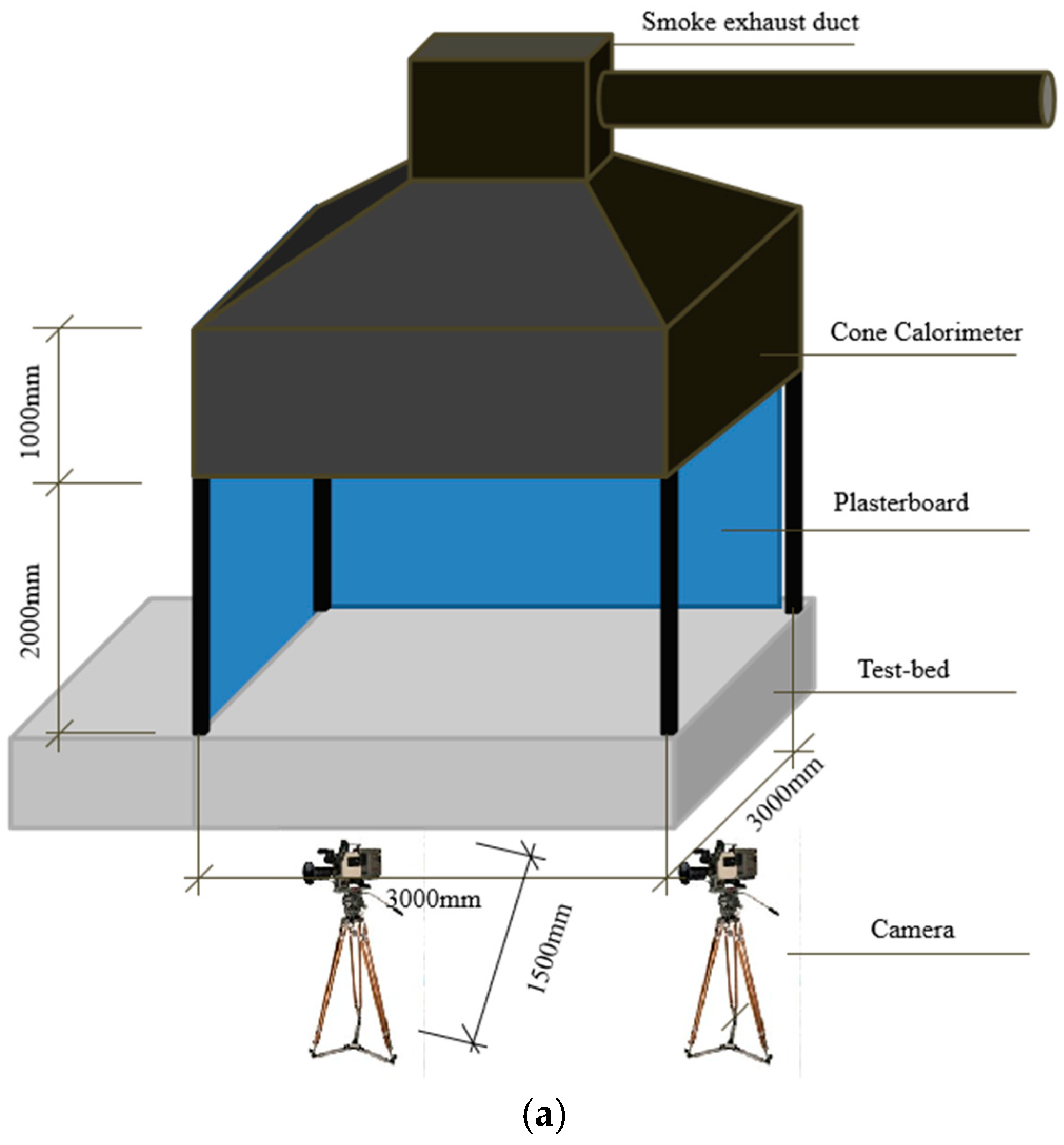 Smoke exhaust duct

Cone Calorimeter

1000mm

Plasterboard

2000mm

Test-bed

3000mm

3000mm

1500mm

Camera

(a)