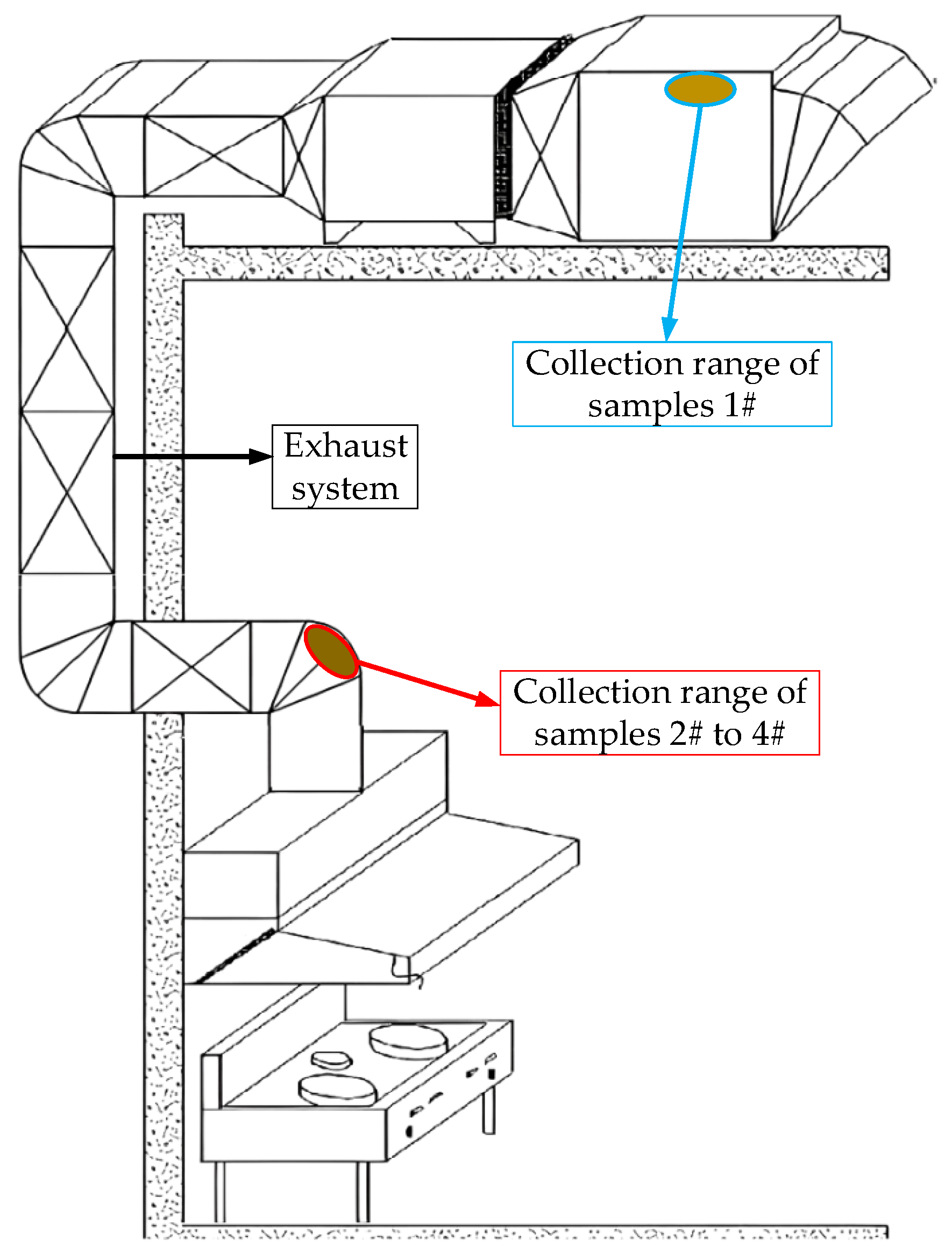 Collection range of samples 1#

Exhaust system

Collection range of samples 2# to 4#